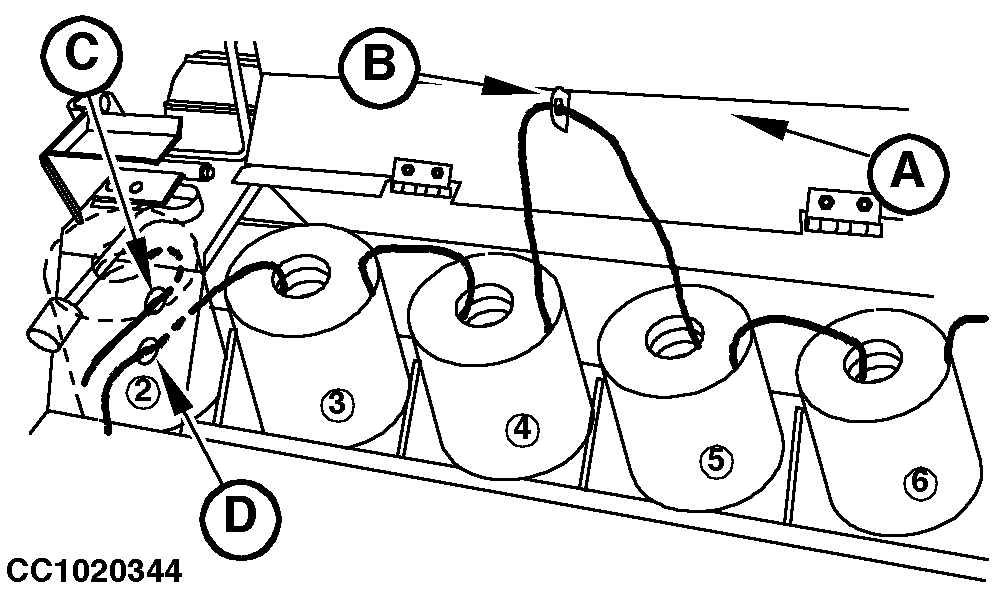 C
B
A
2
3
4
5
6
D
CC1020344