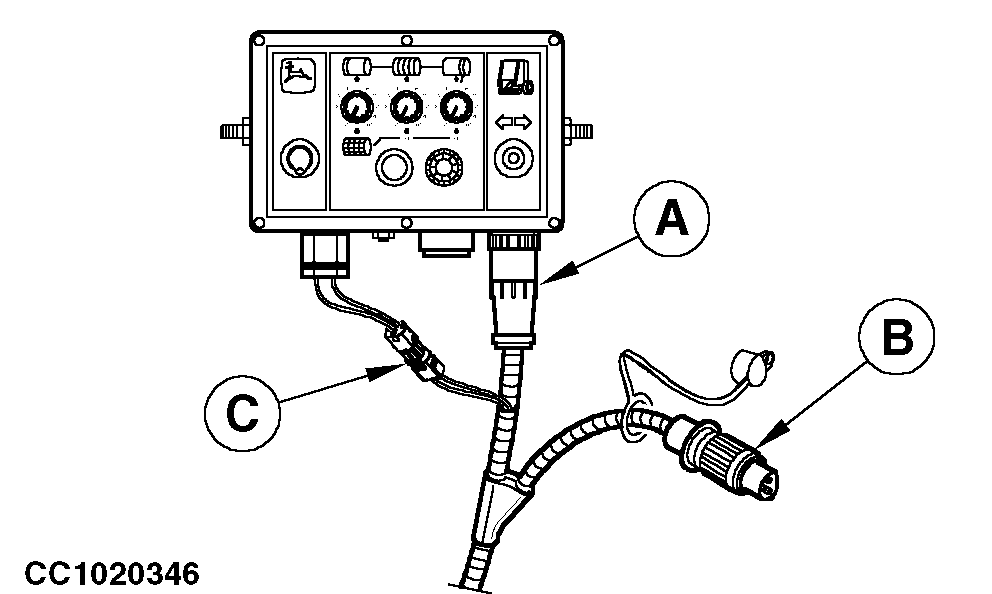 A

B

C

CC1020346