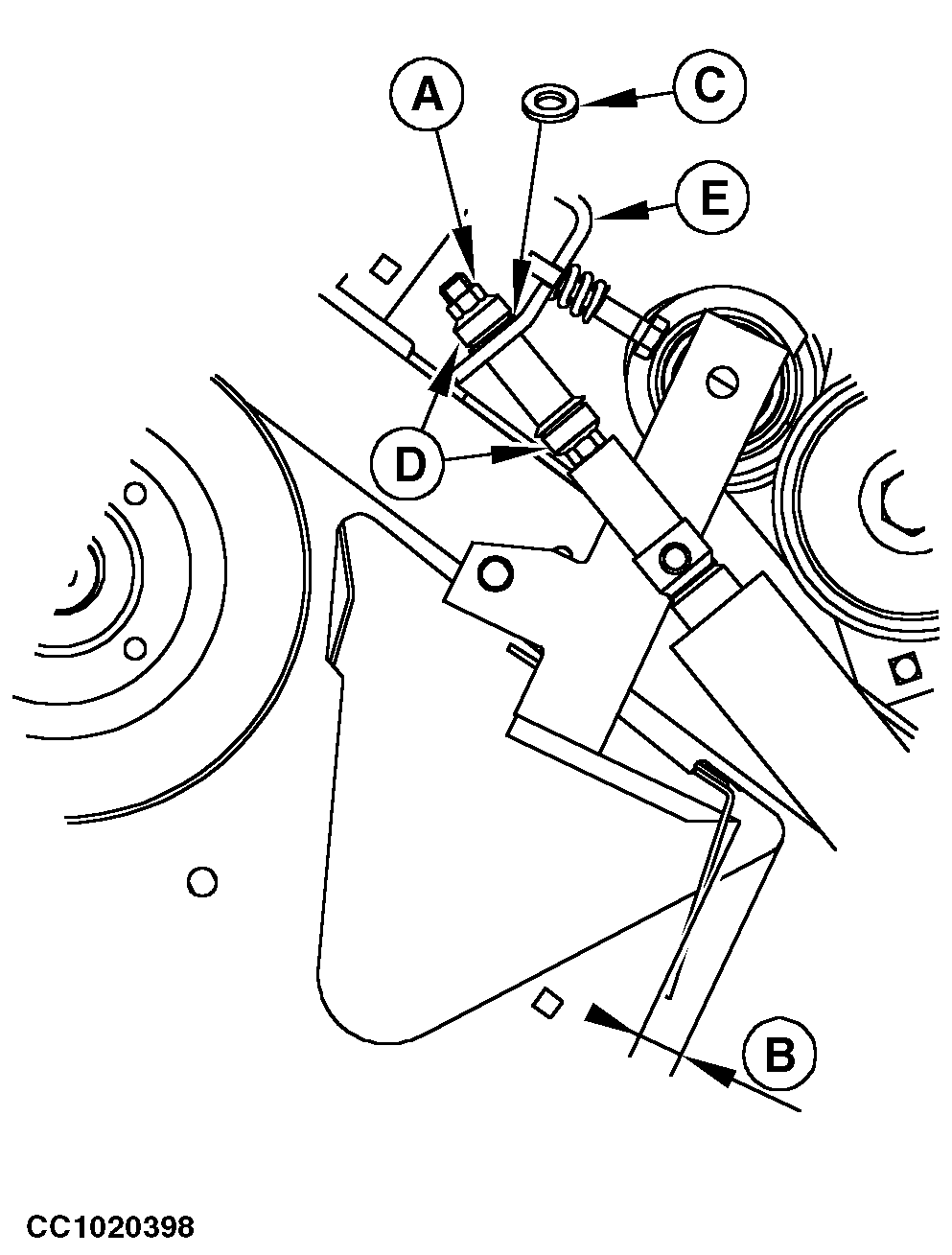 A
C
E
D
B
CC1020398