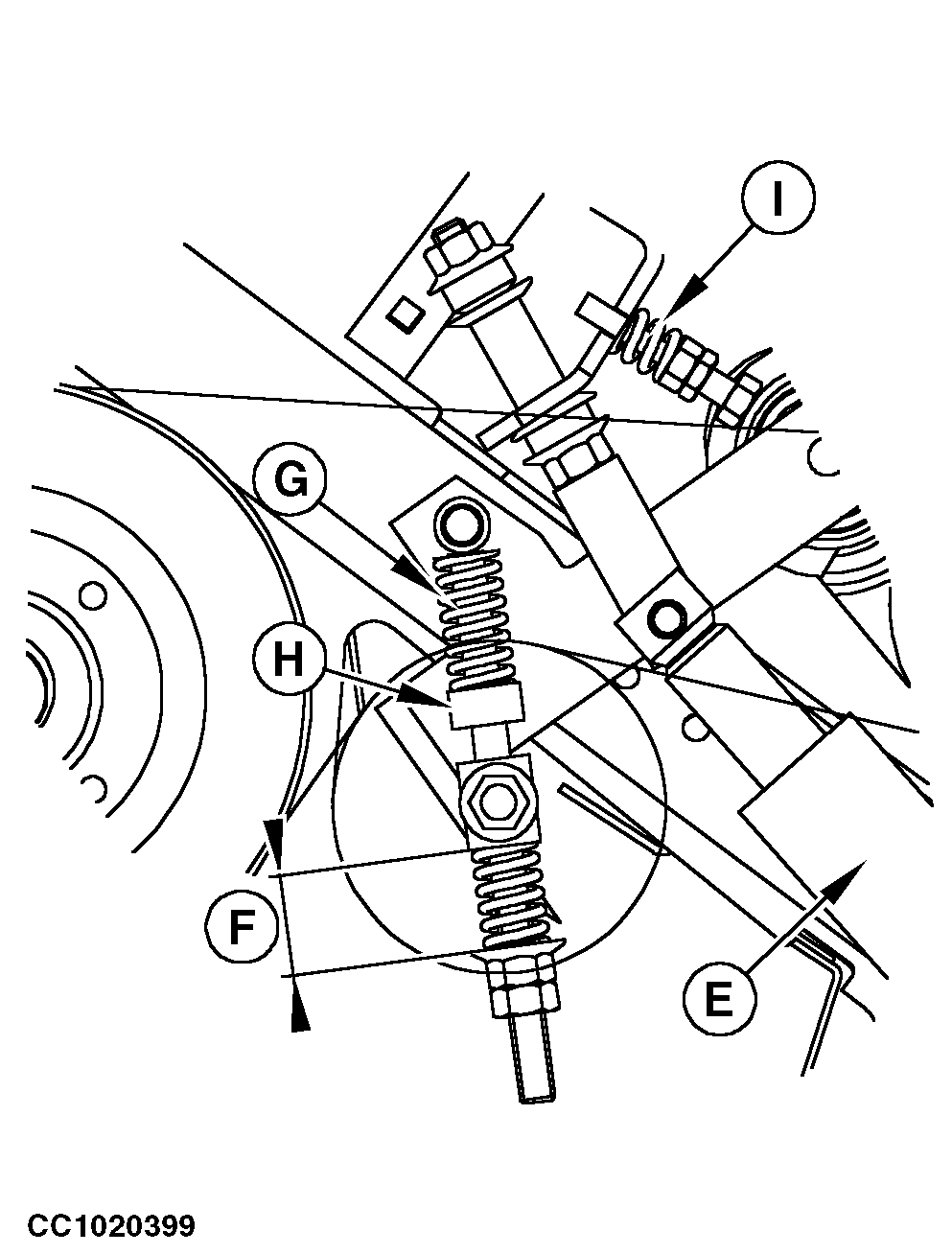 I

G

H

F

E

CC1020399