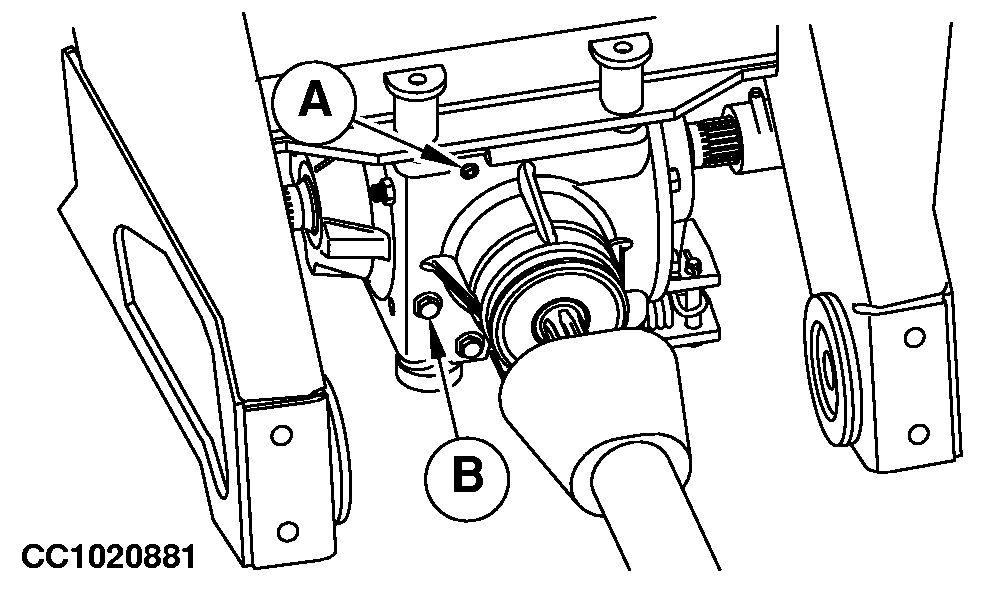 A

B

CC1020881