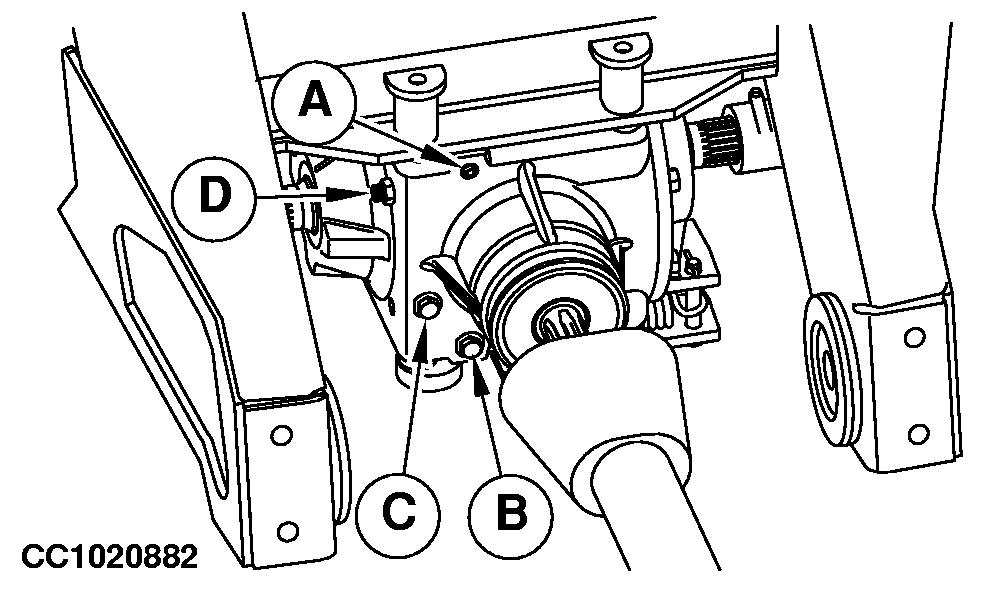 A
D
C
B
CC1020882