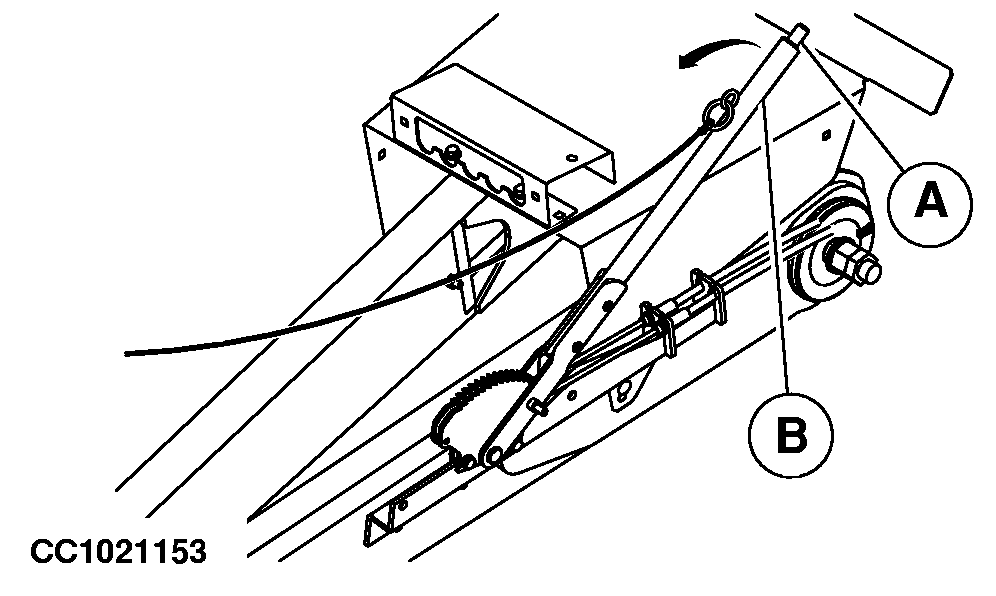 A
B
CC1021153