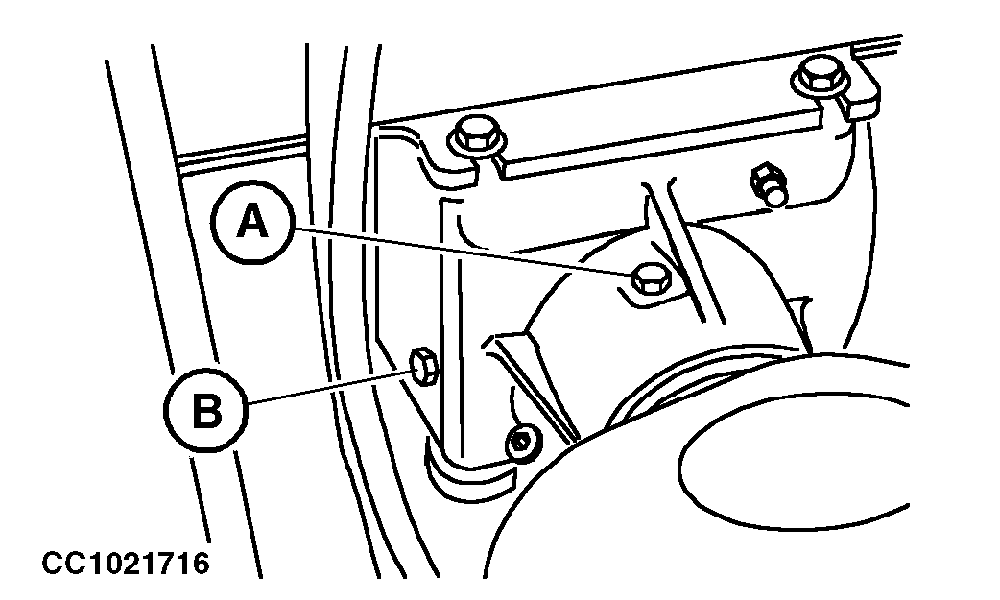 A
B
CC1021716