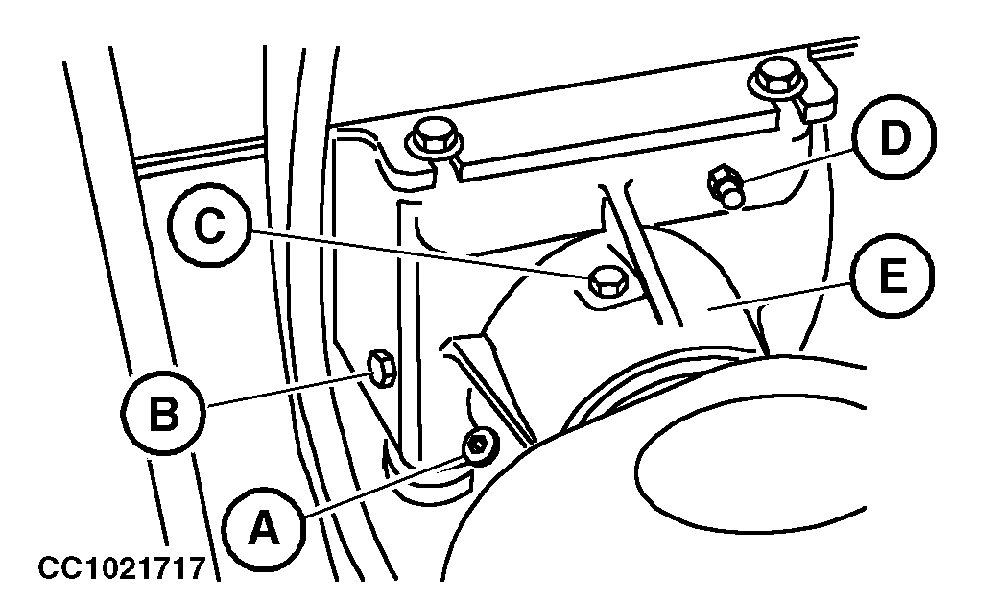 D
C
E
B
A
CC1021717