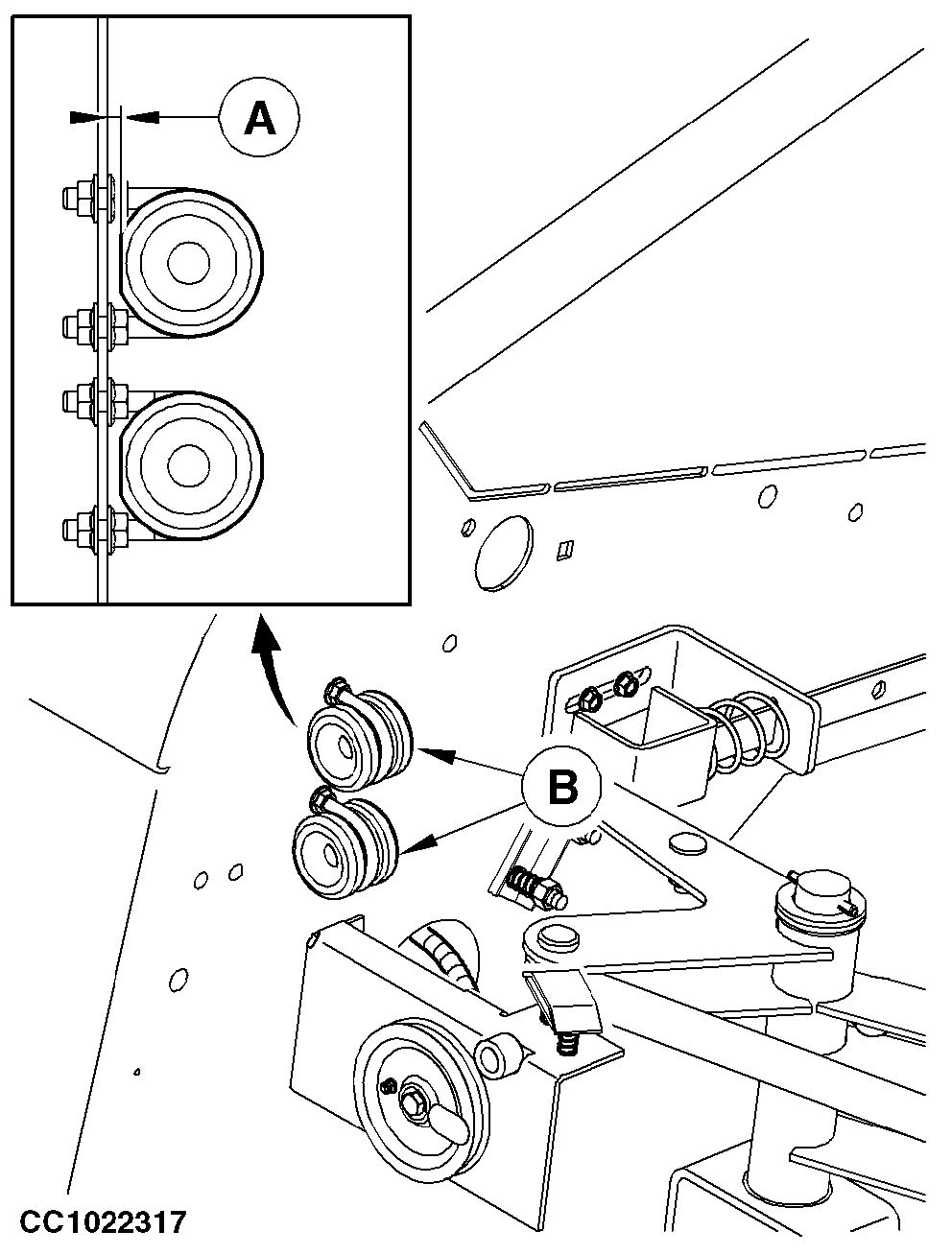 A

B

CC1022317