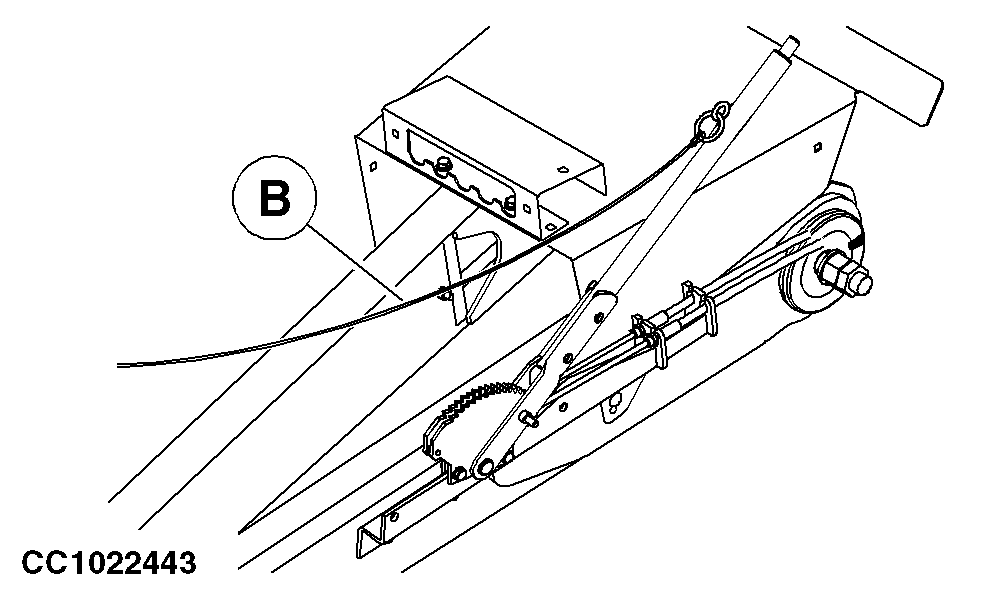 B

CC1022443