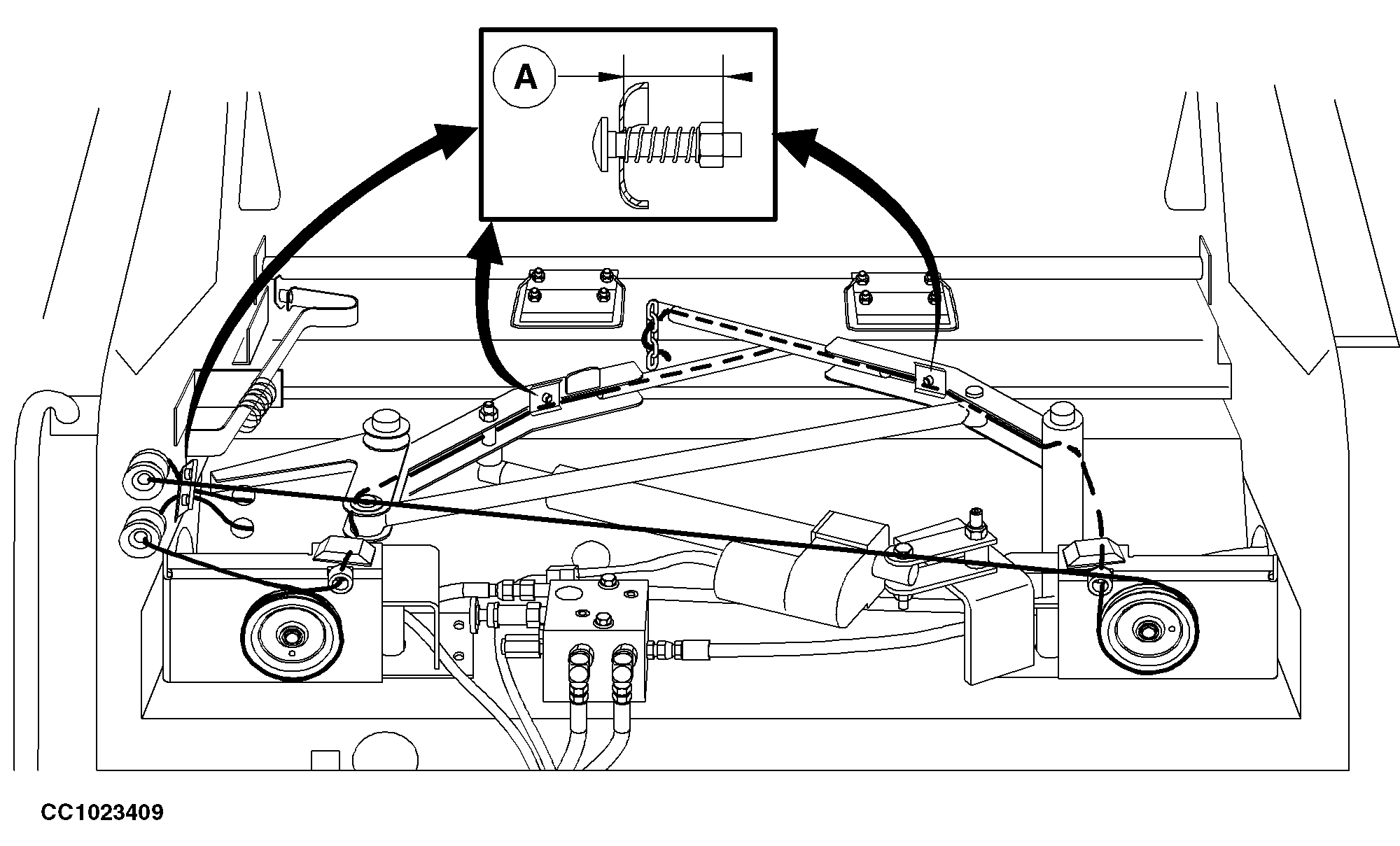 A

CC1023409