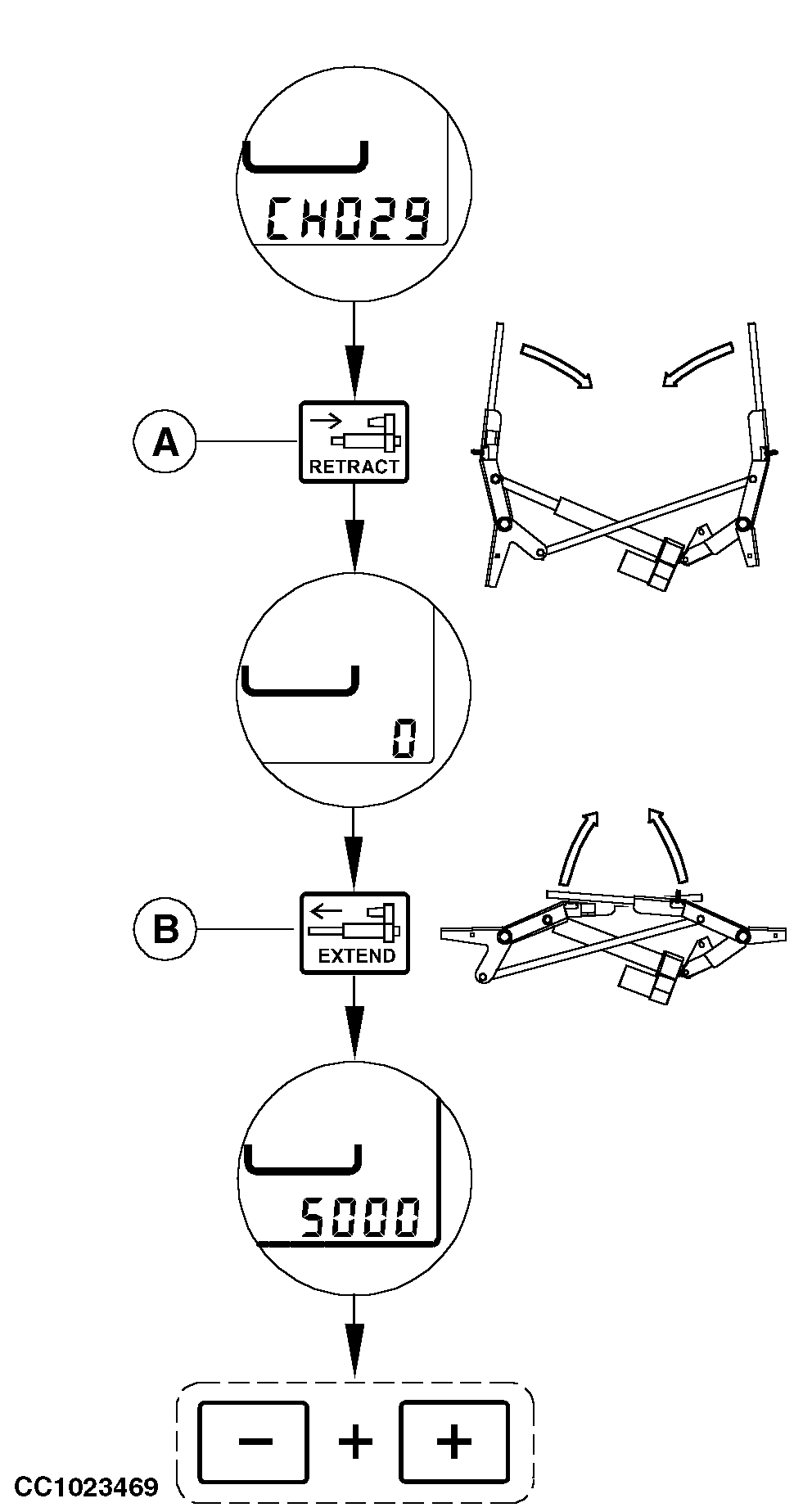 CH029

A

RETRACT

0

B

EXTEND

5000

− + +

CC1023469