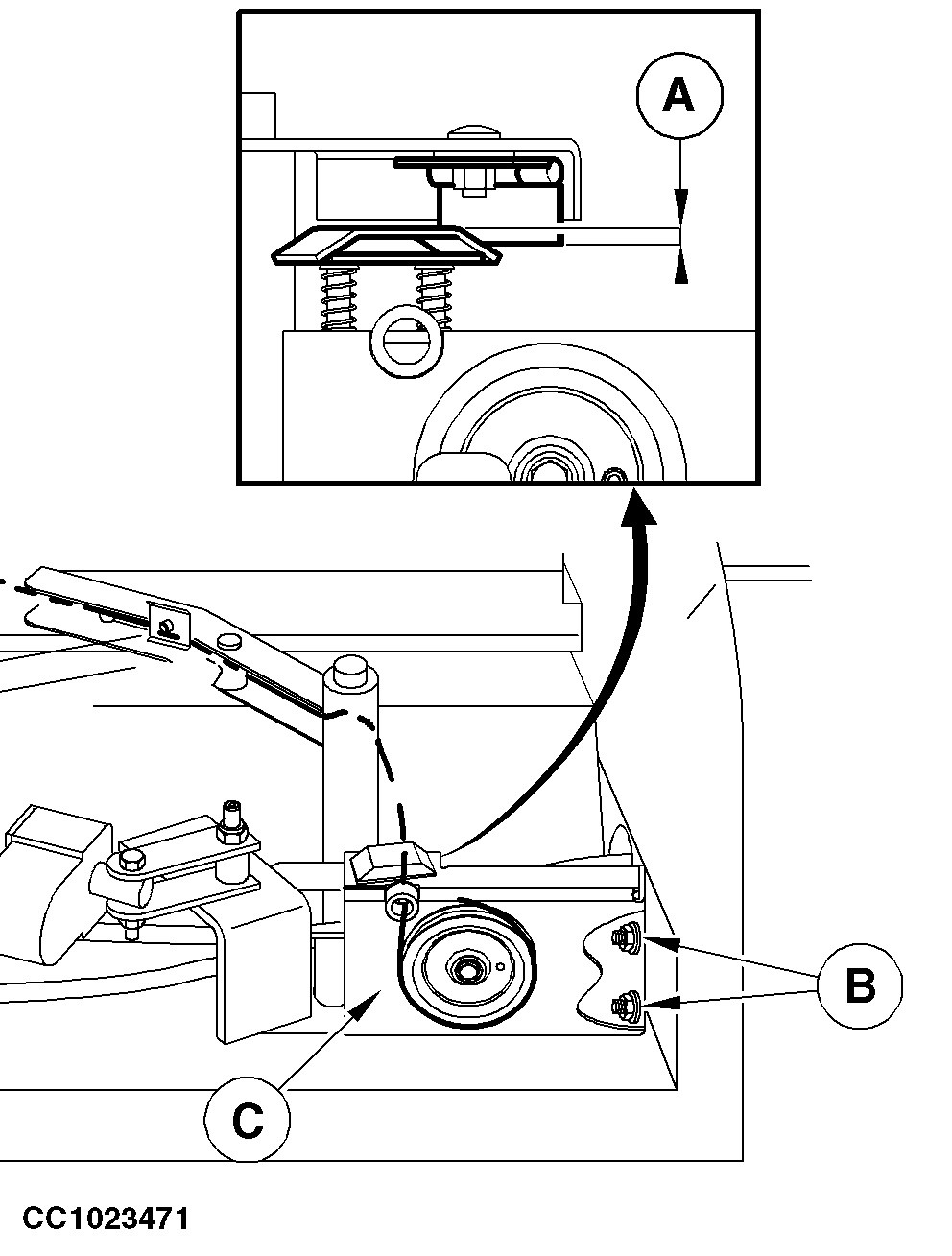 A

B

C

CC1023471