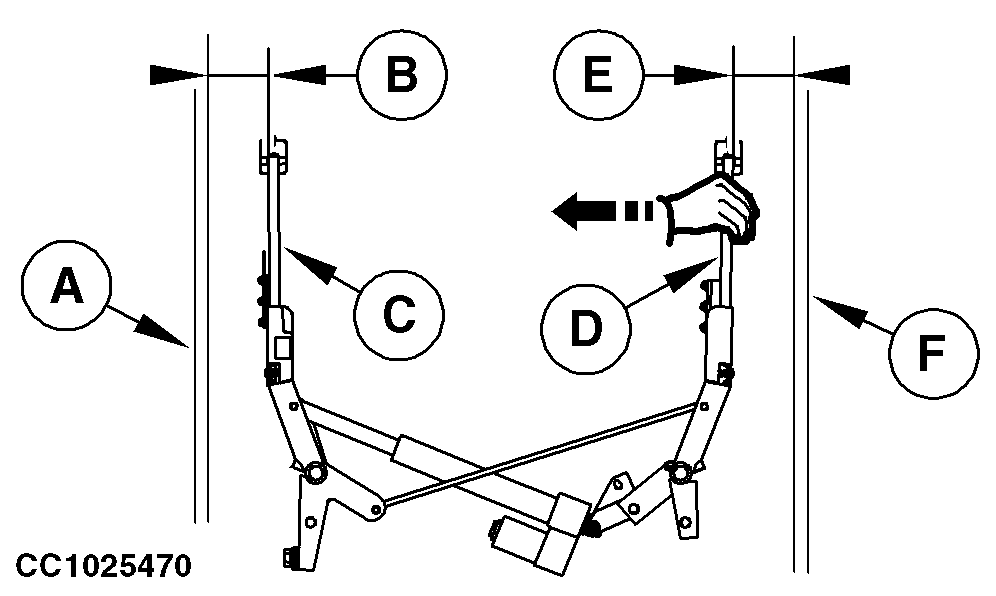 B
E
A
C
D
F
CC1025470