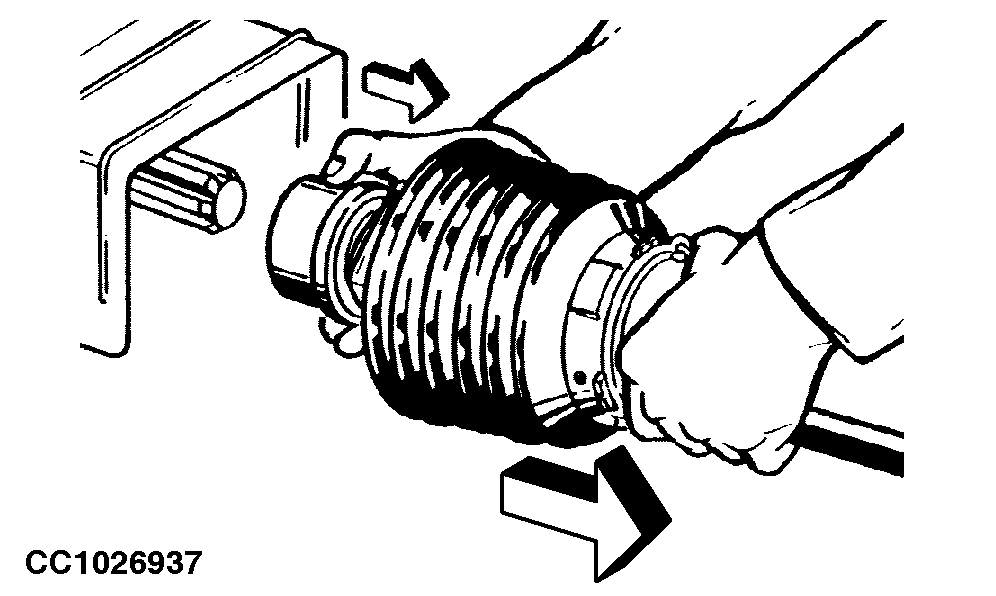 CC1026937