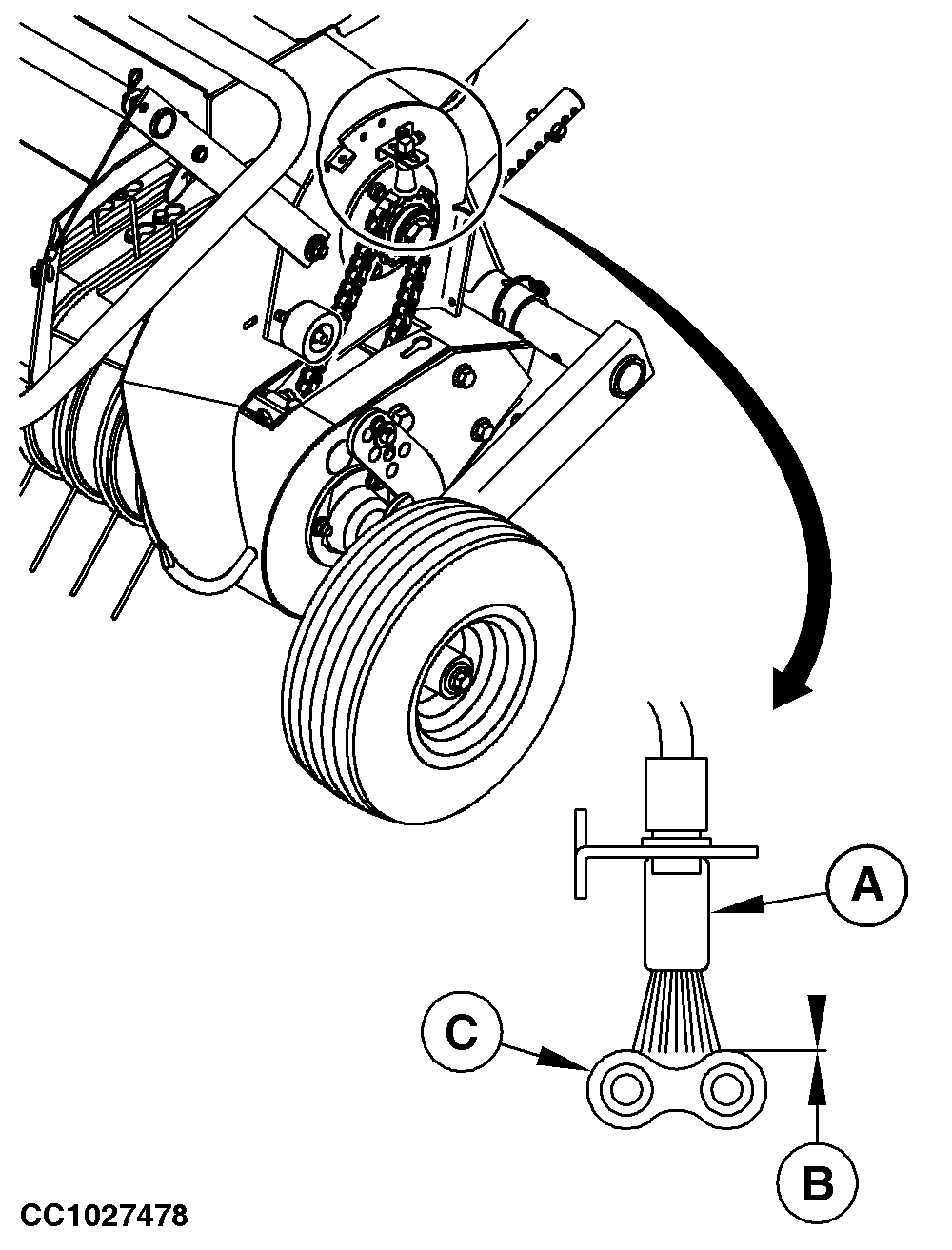 A

C

B

CC1027478