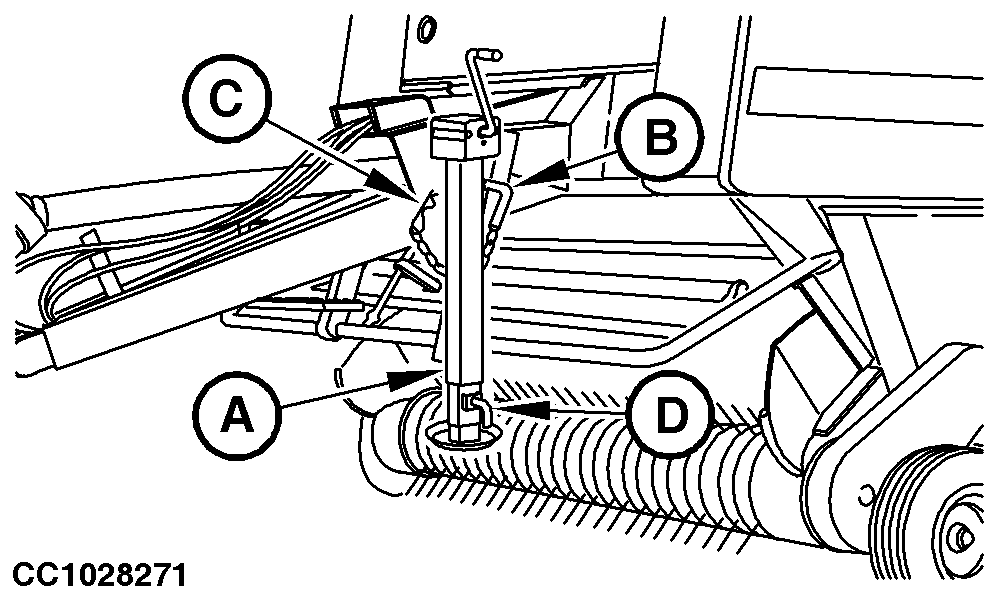 C
B
A
D
CC1028271