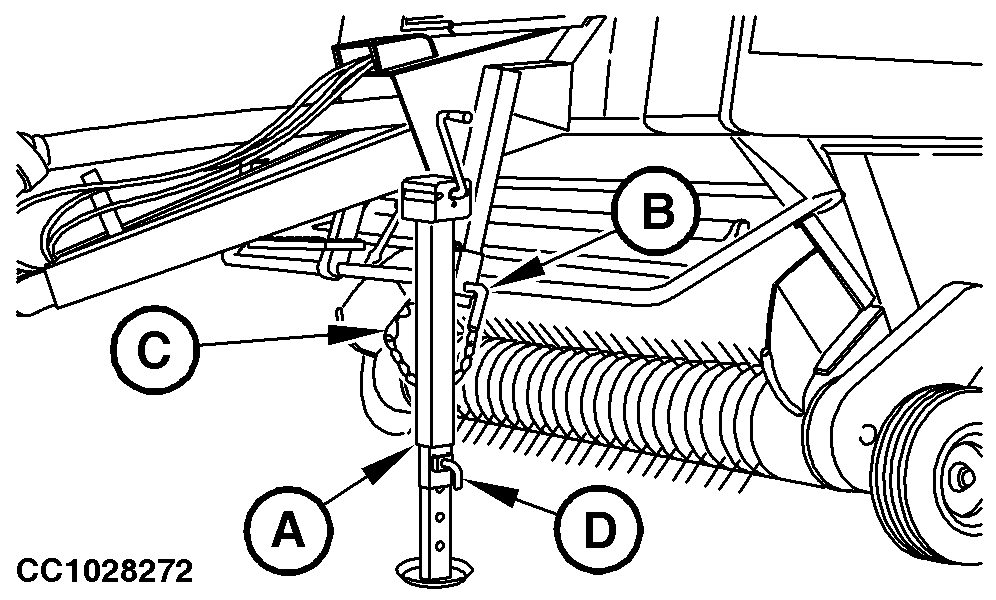 B
C
A
D
CC1028272