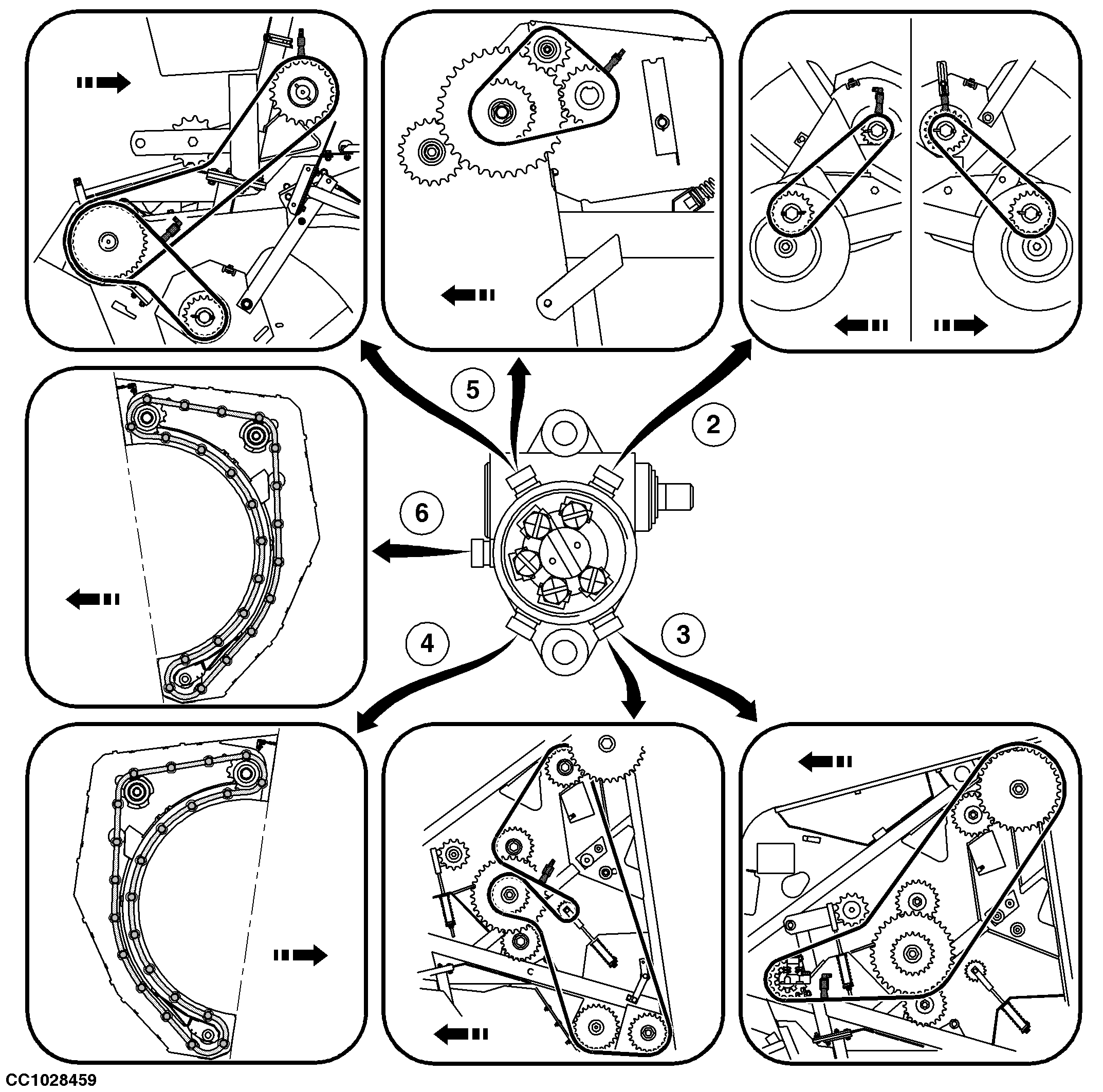 5
2
6
4
3
CC1028459