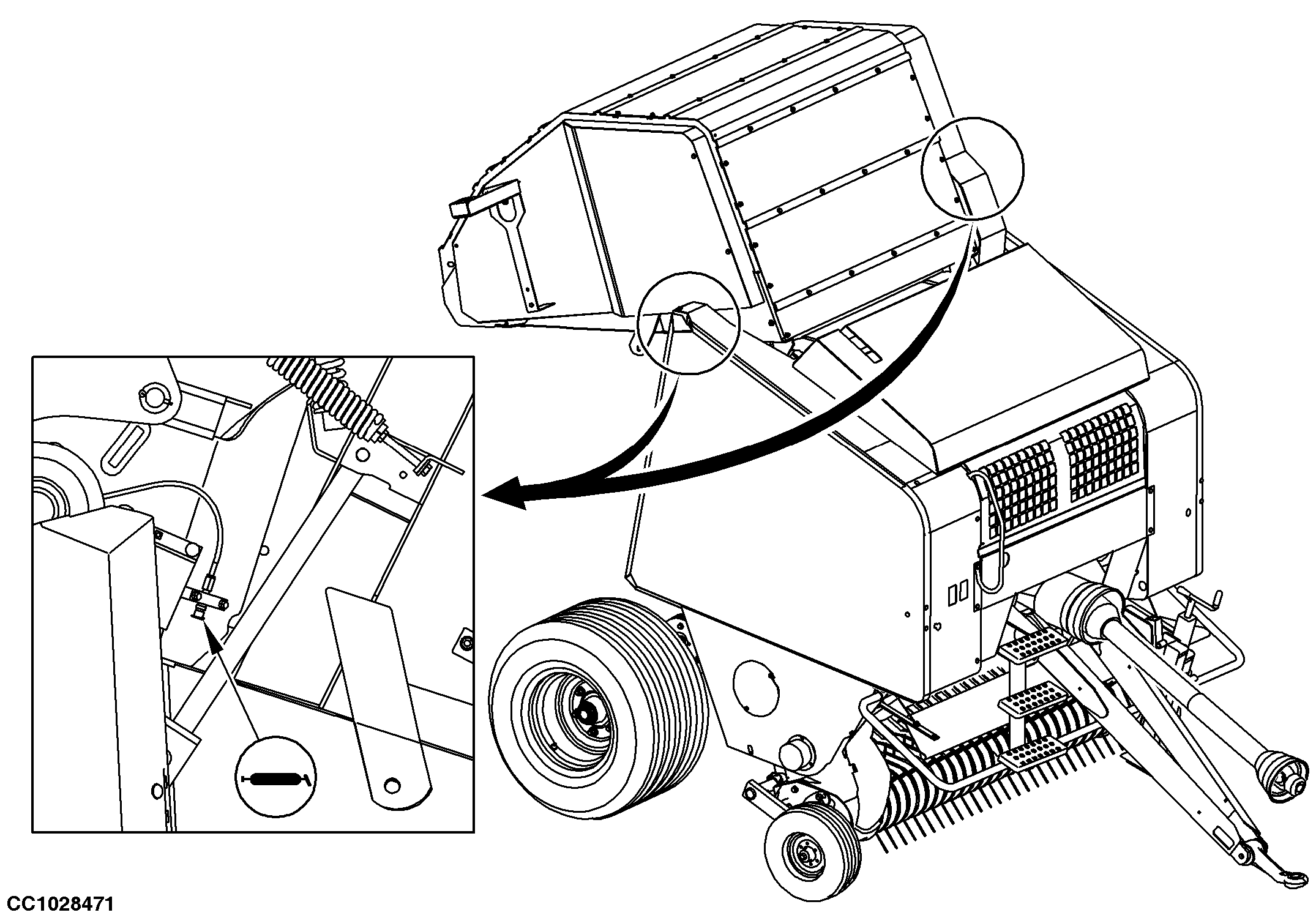 CC1028471