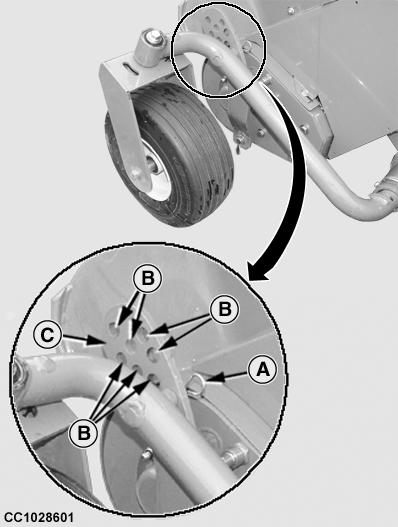 B
B
C
A
B
CC1028601