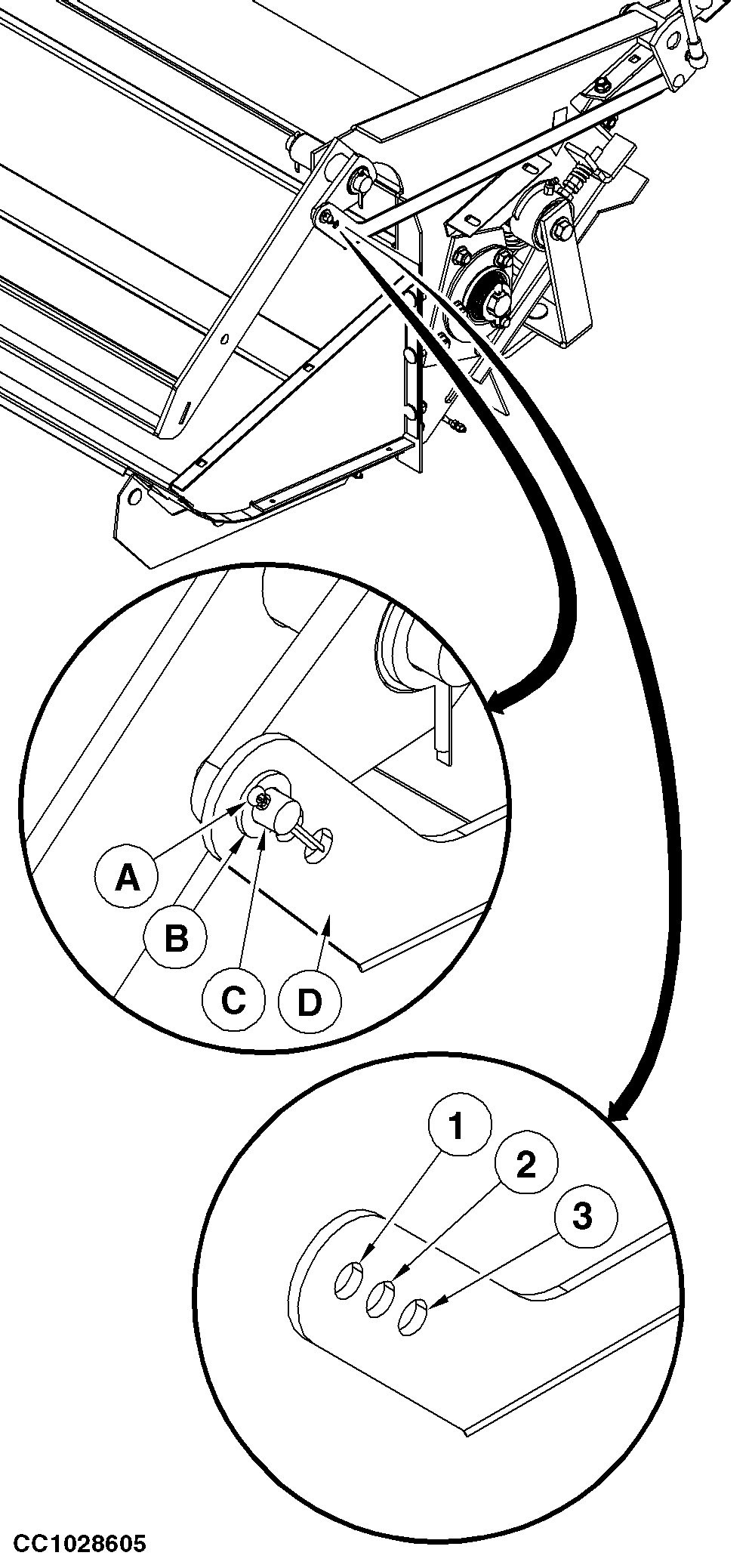 A
B
C
D
1
2
3
CC1028605