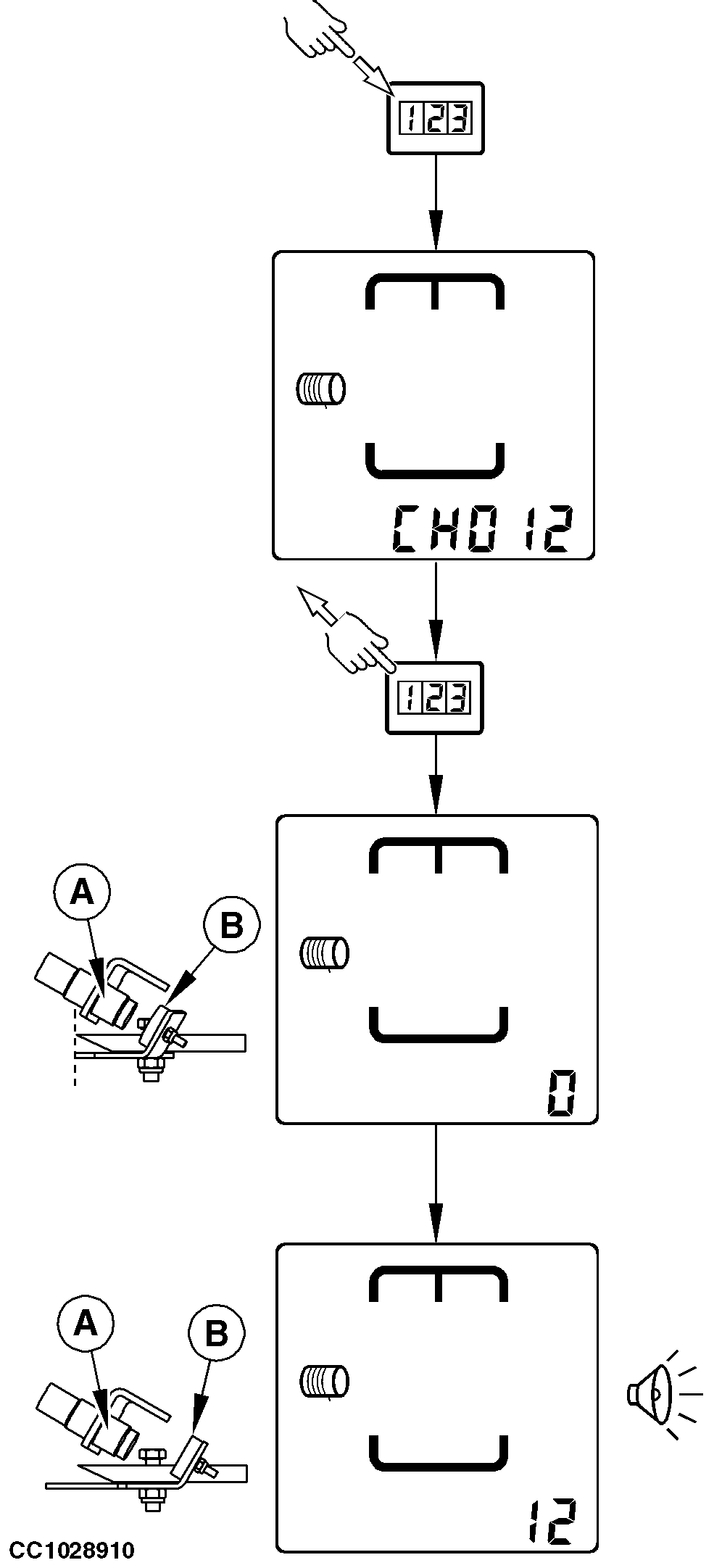 123

CH012

123

A

B

0

A

B

12

CC1028910