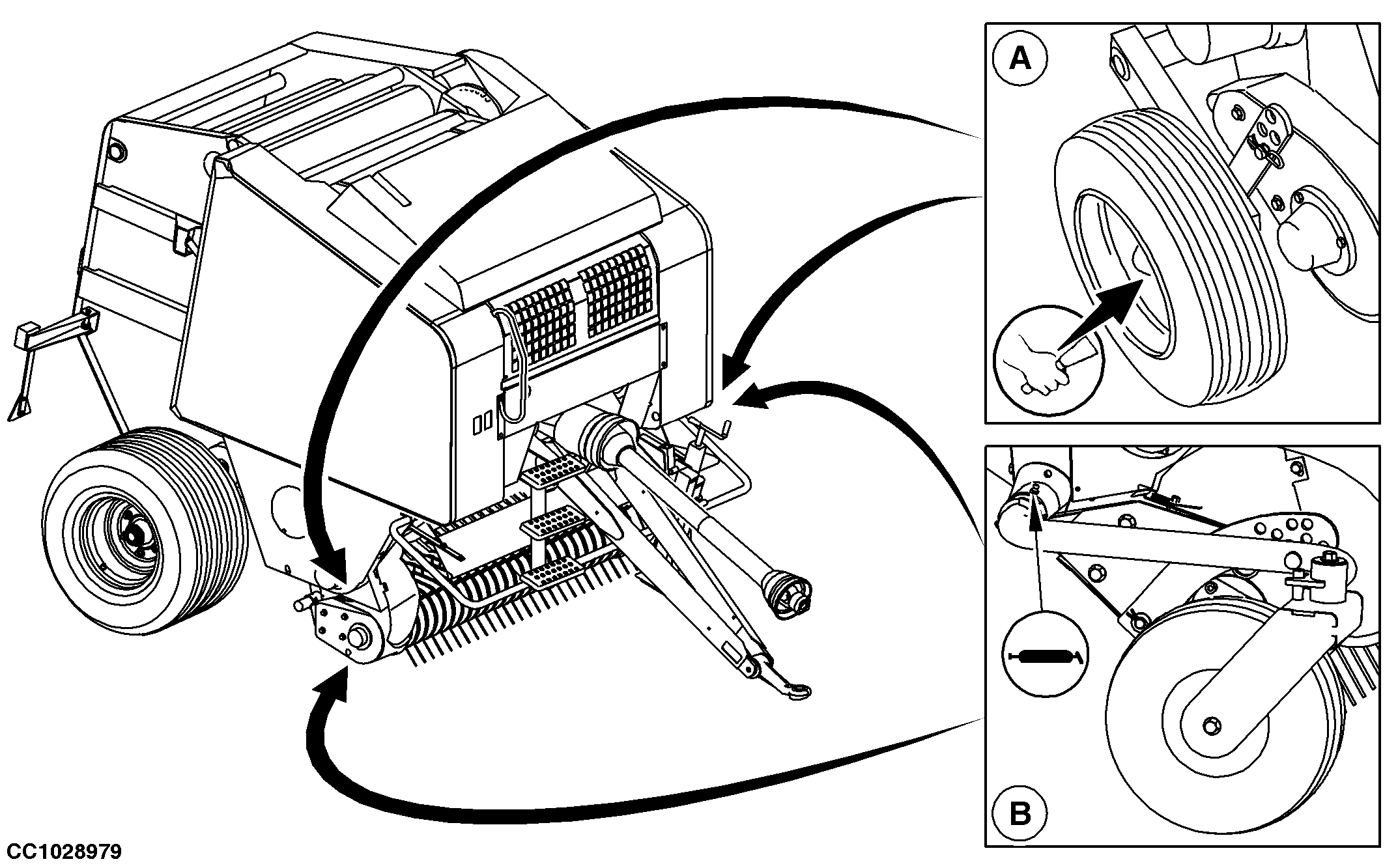 A

B

CC1028979