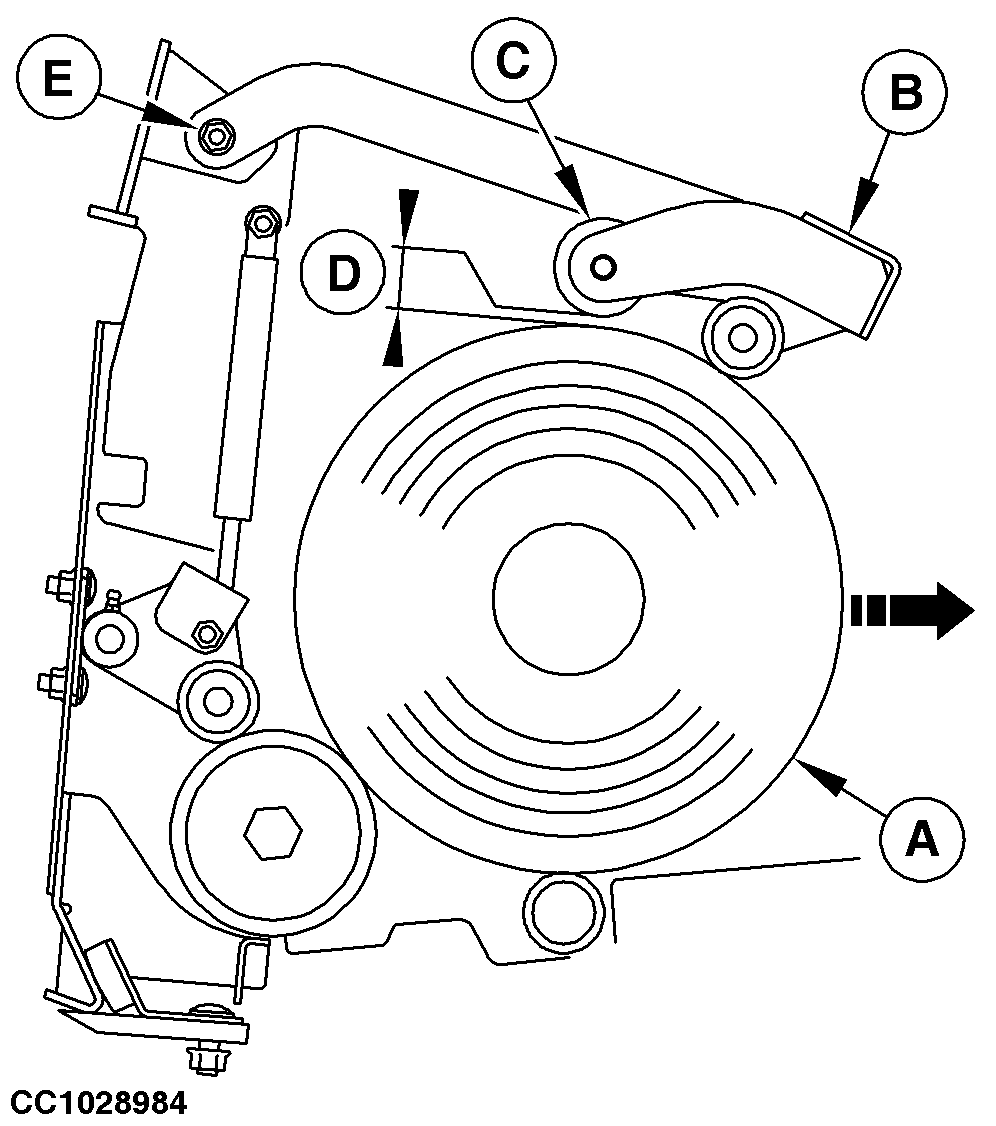 E
C
B
D
A
CC1028984