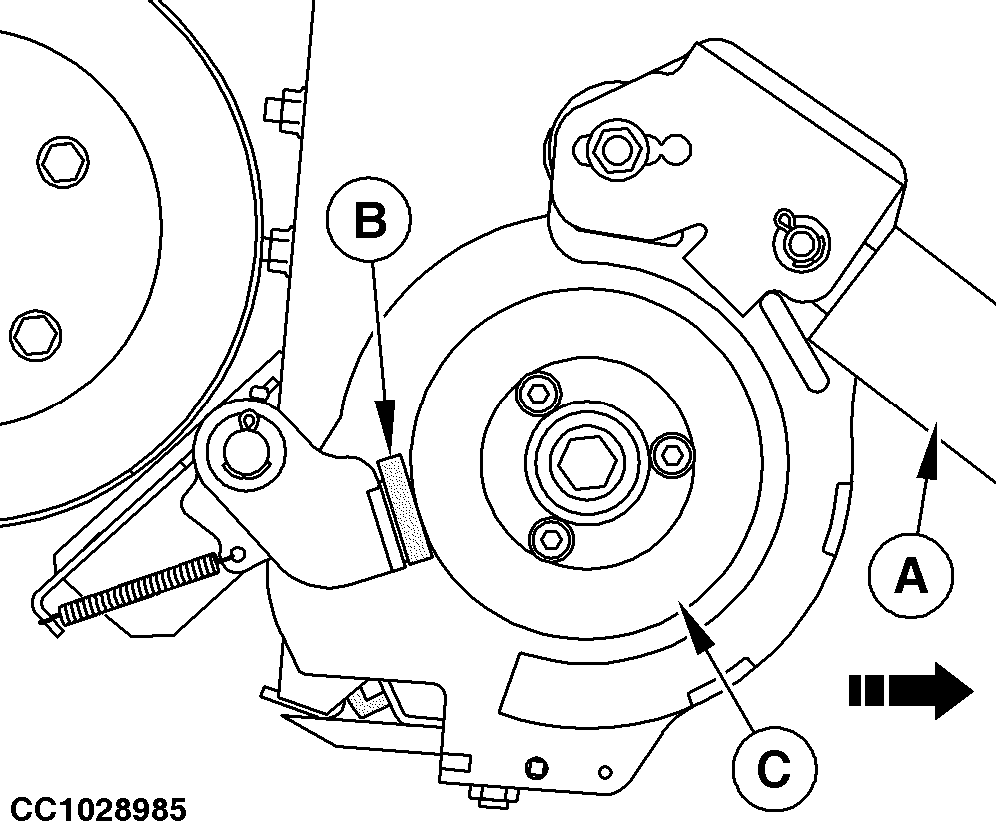 B

A

C

CC1028985