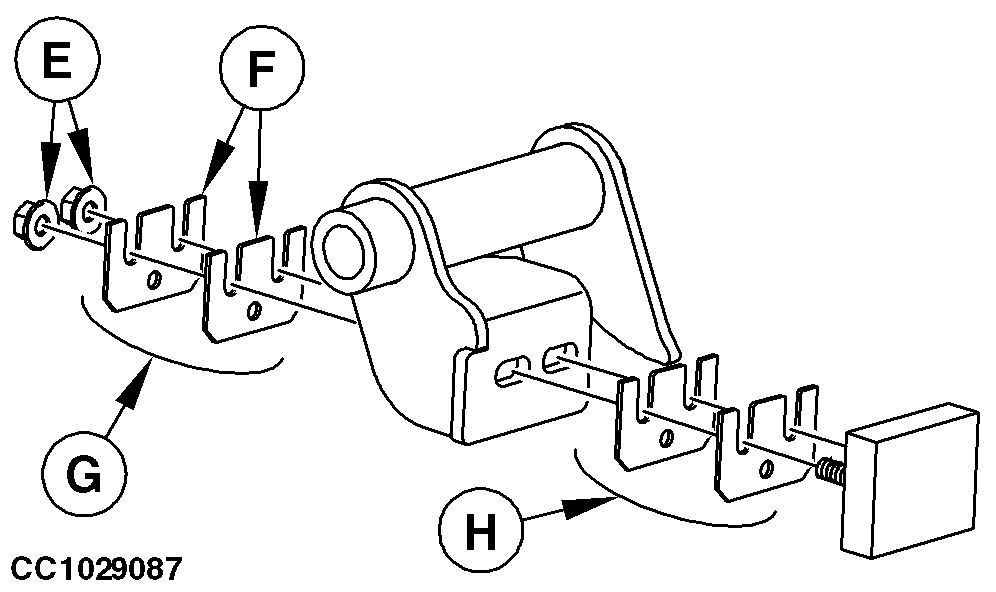 E
F
G
H
CC1029087