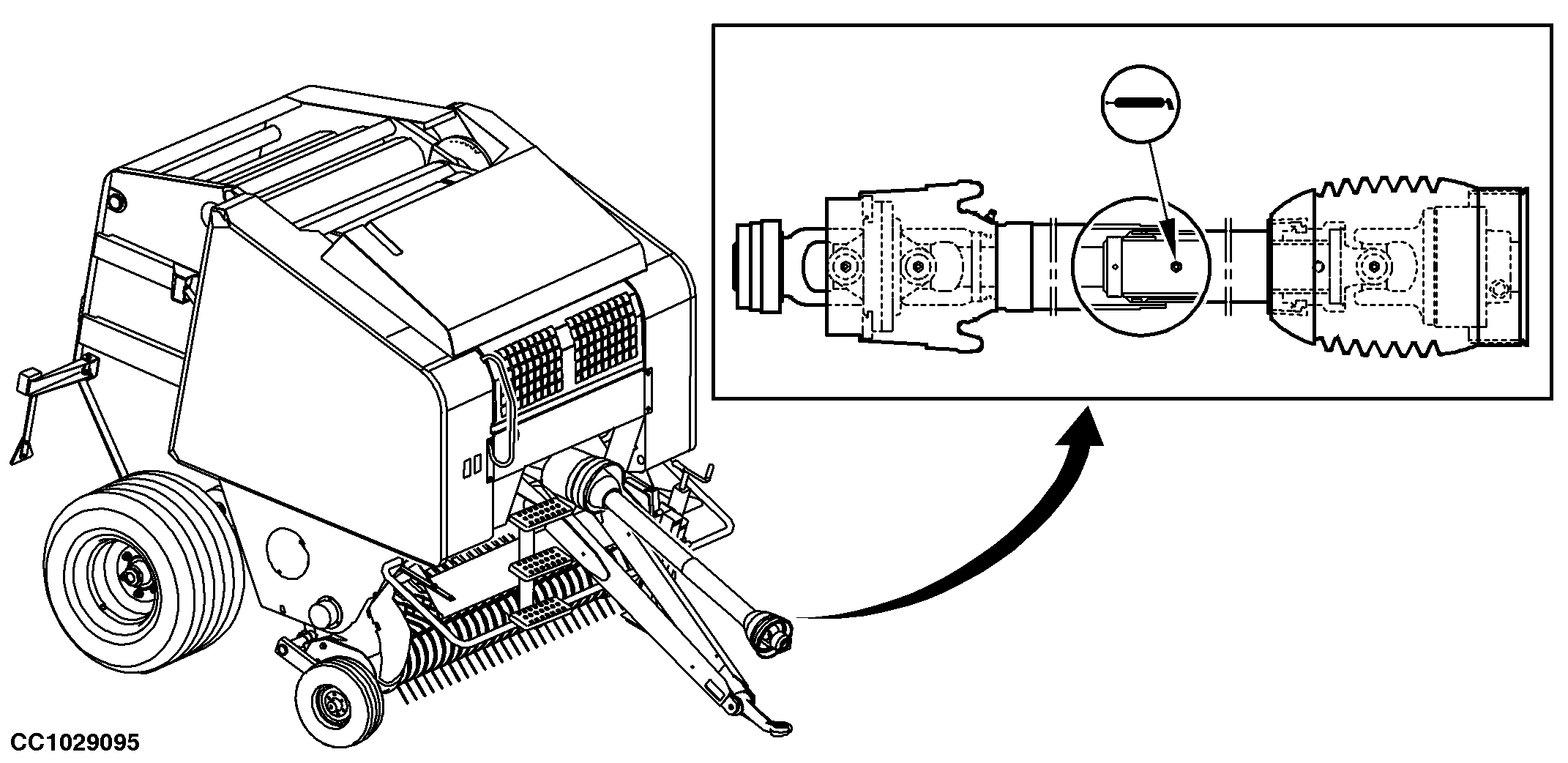 CC1029095