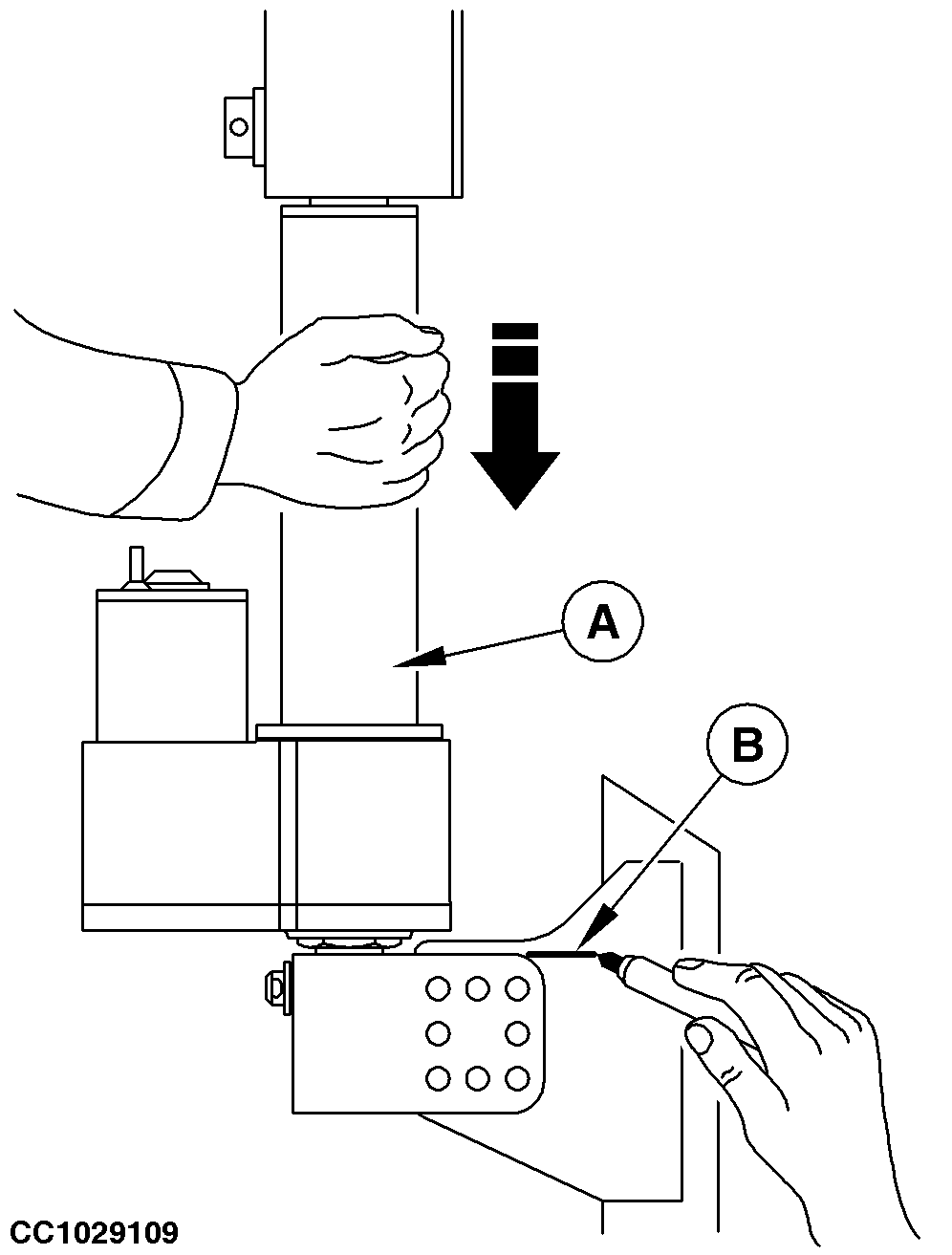 A

B

CC1029109