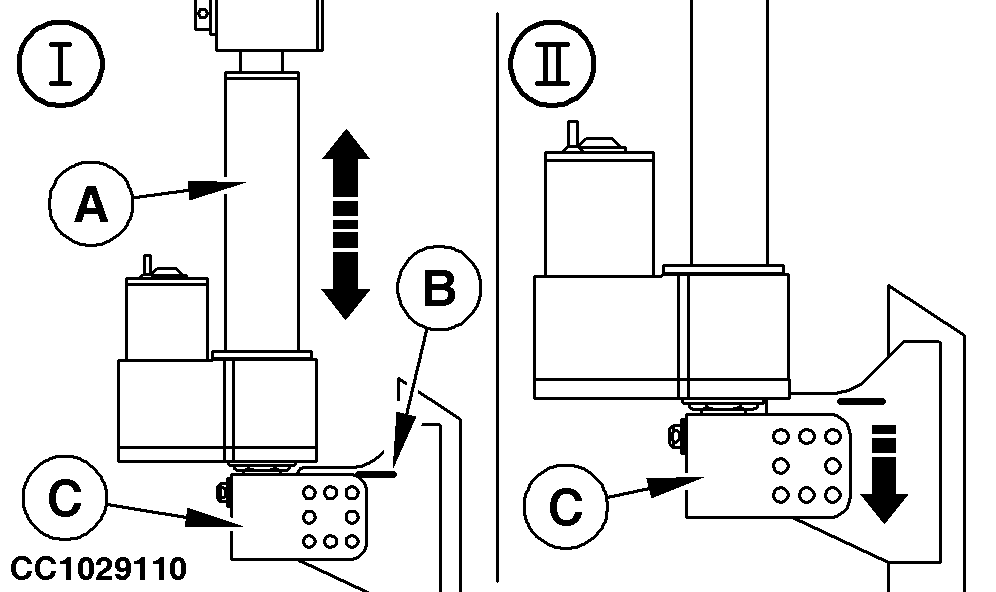 I
A
B
C
CC1029110
II
C