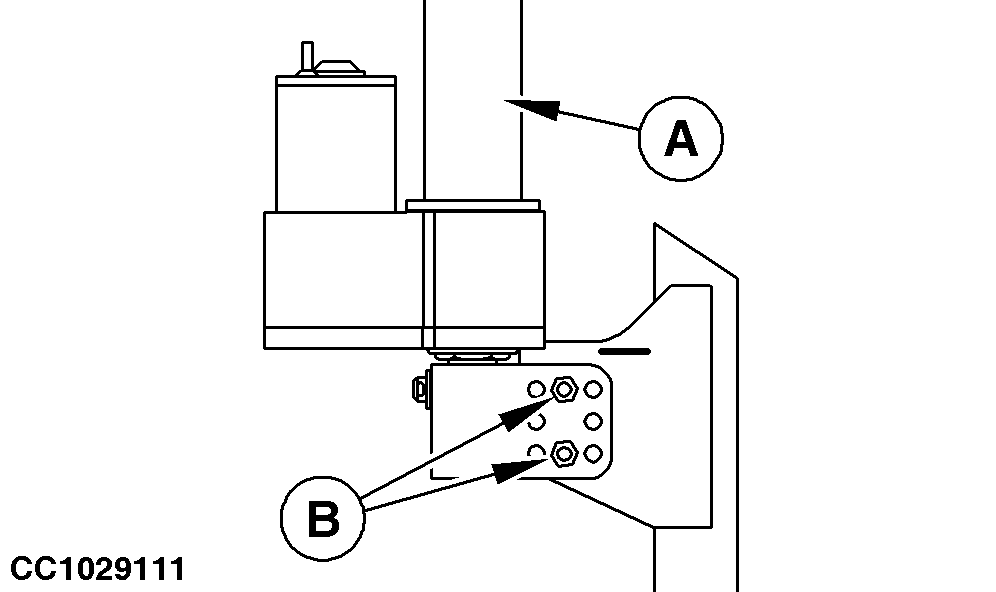 A

B

CC1029111