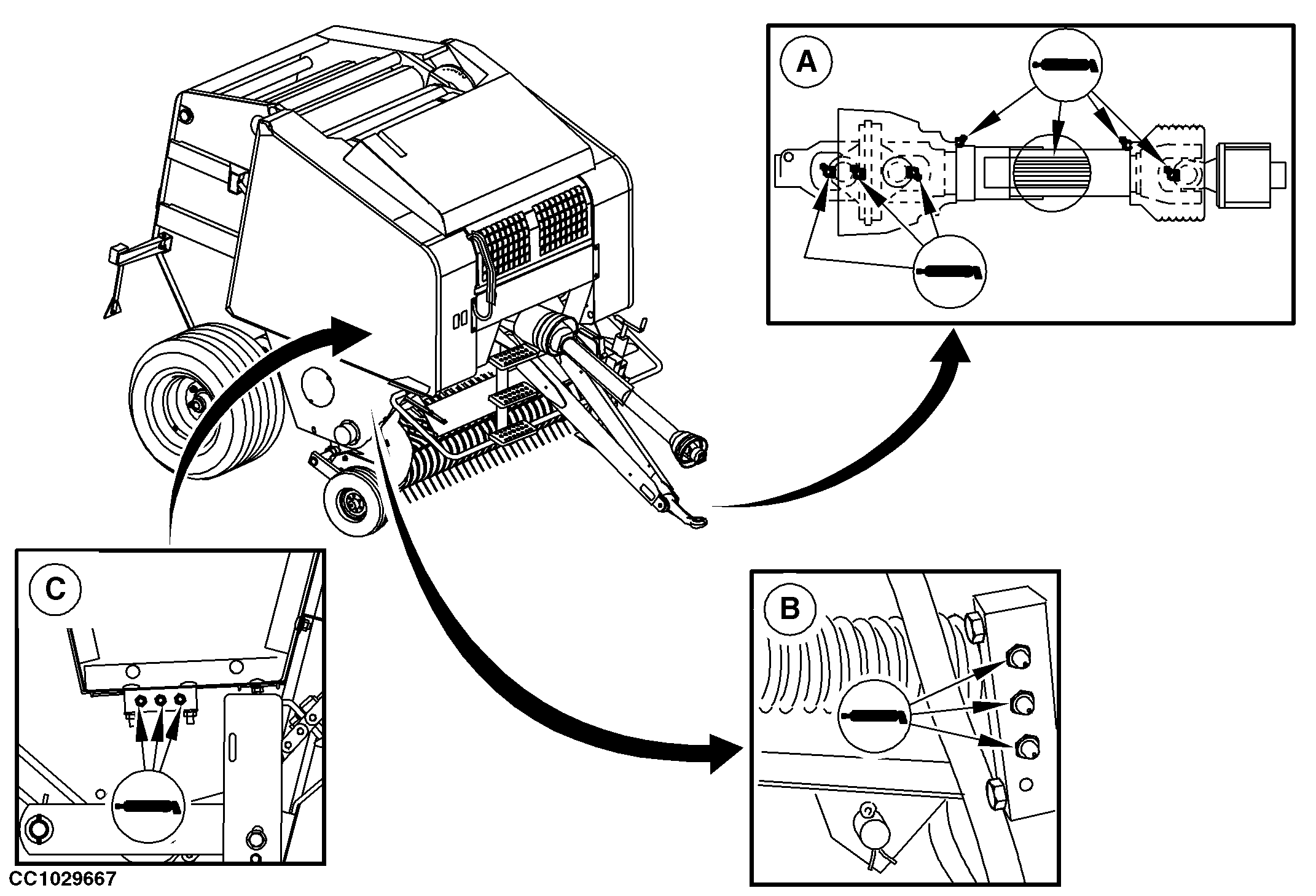 A

C

B

CC1029667