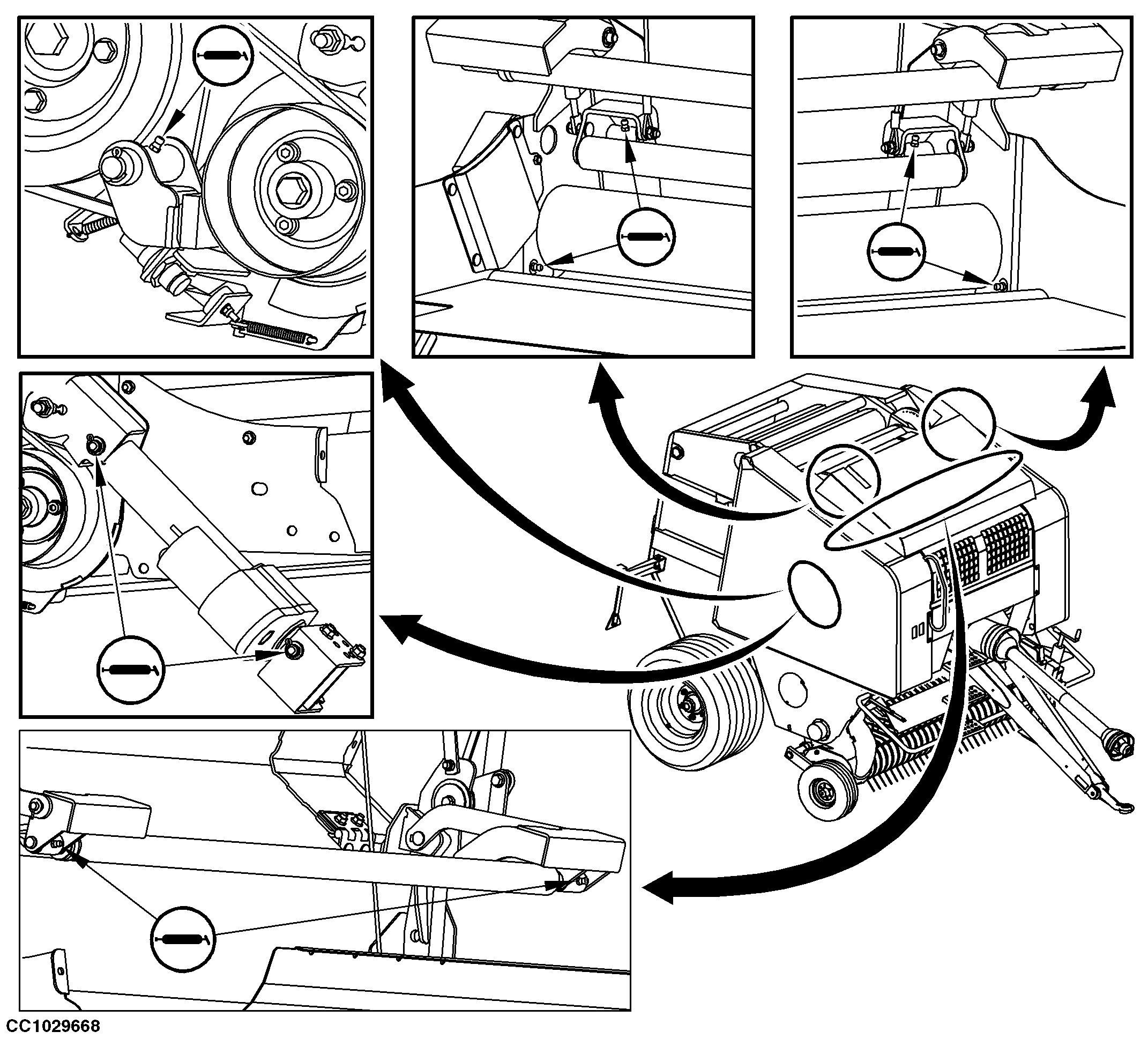 CC1029668