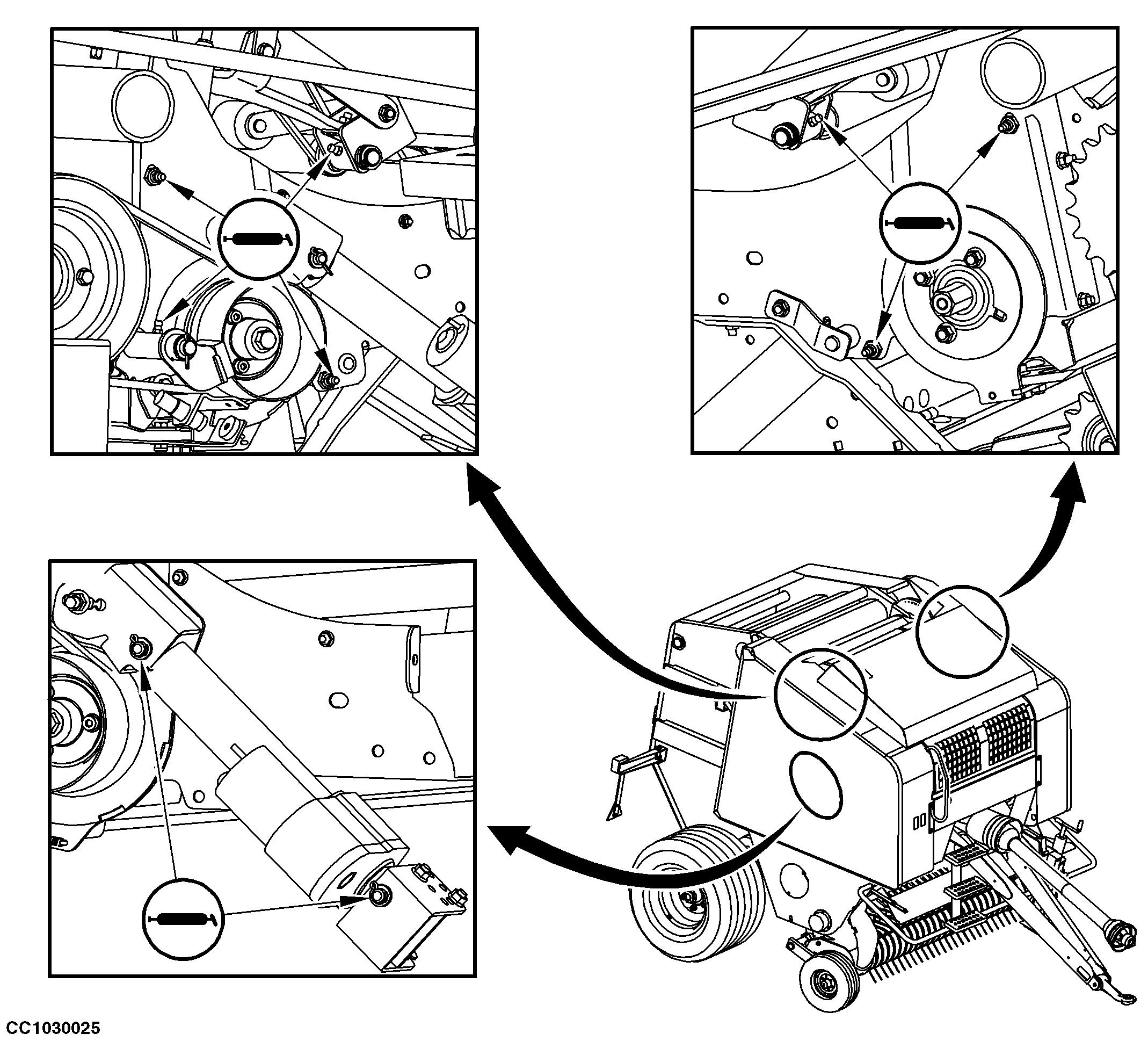 CC1030025