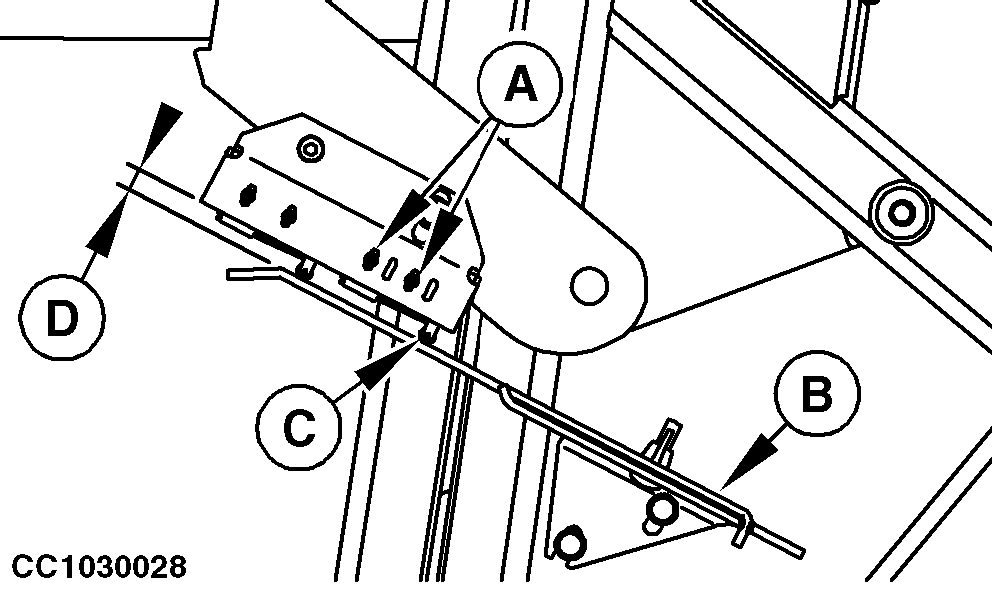 A

D

C

B

CC1030028