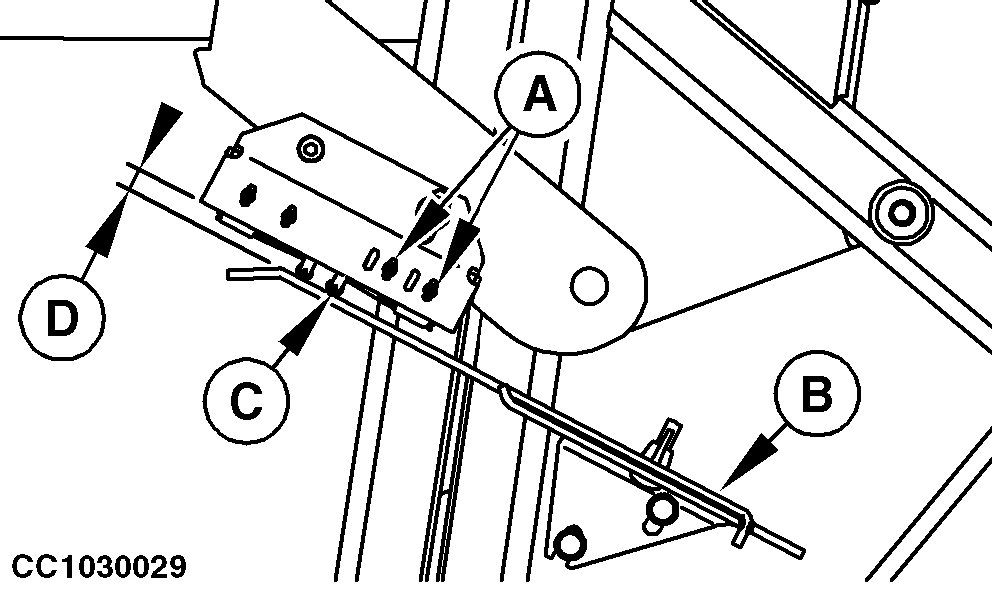 A
D
C
B
CC1030029