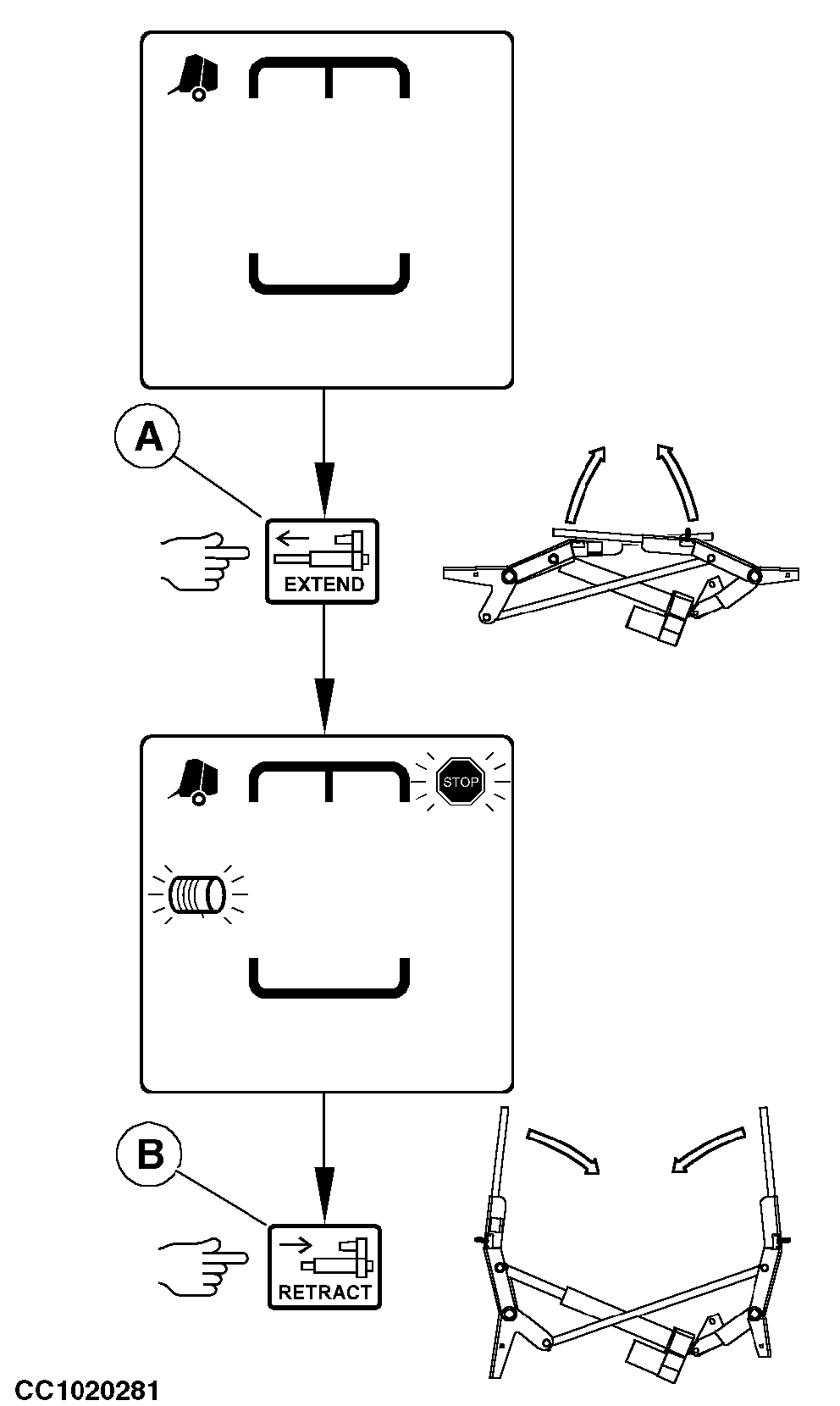 A

EXTEND

STOP

B

RETRACT

CC1020281