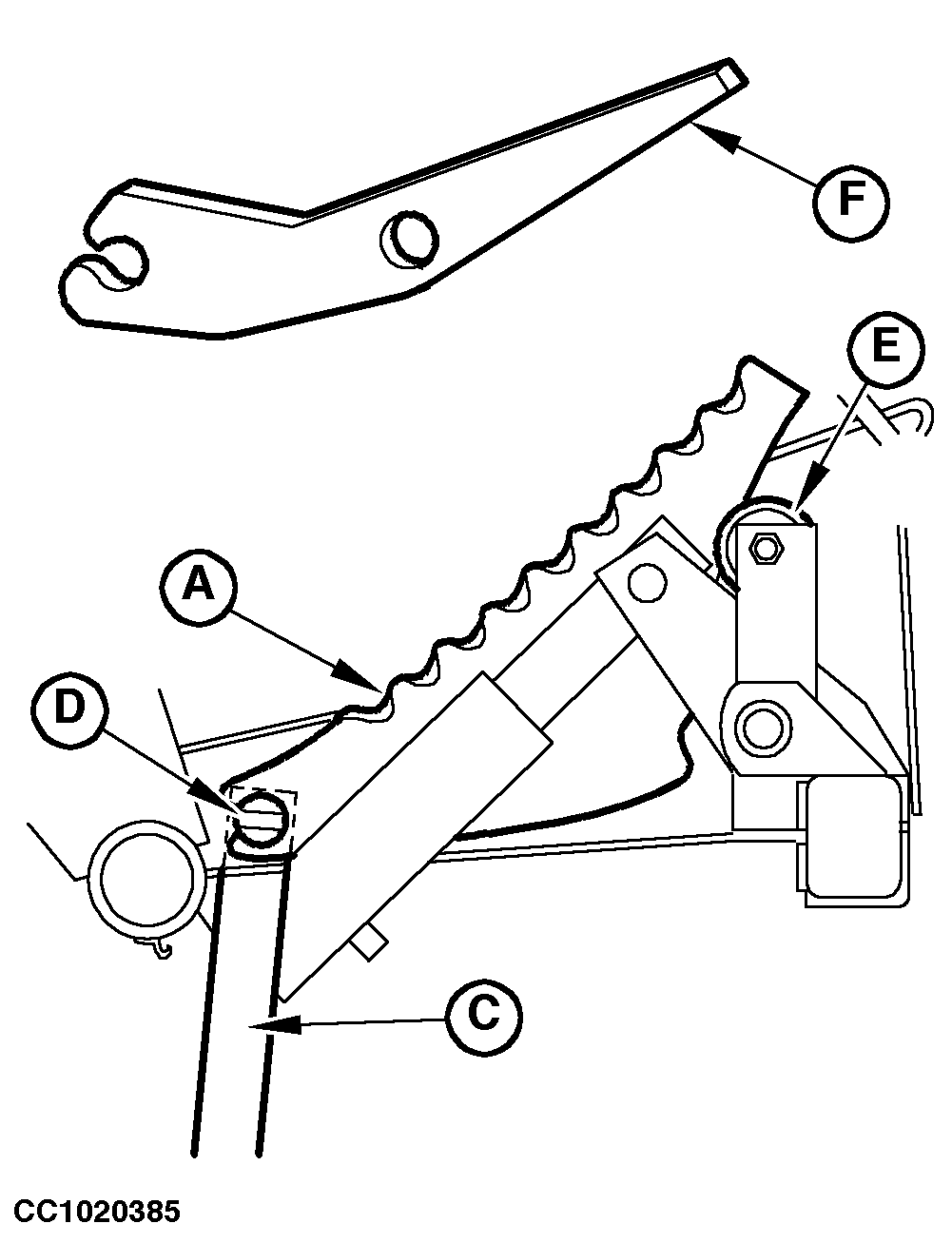 F

E

A

D

C

CC1020385