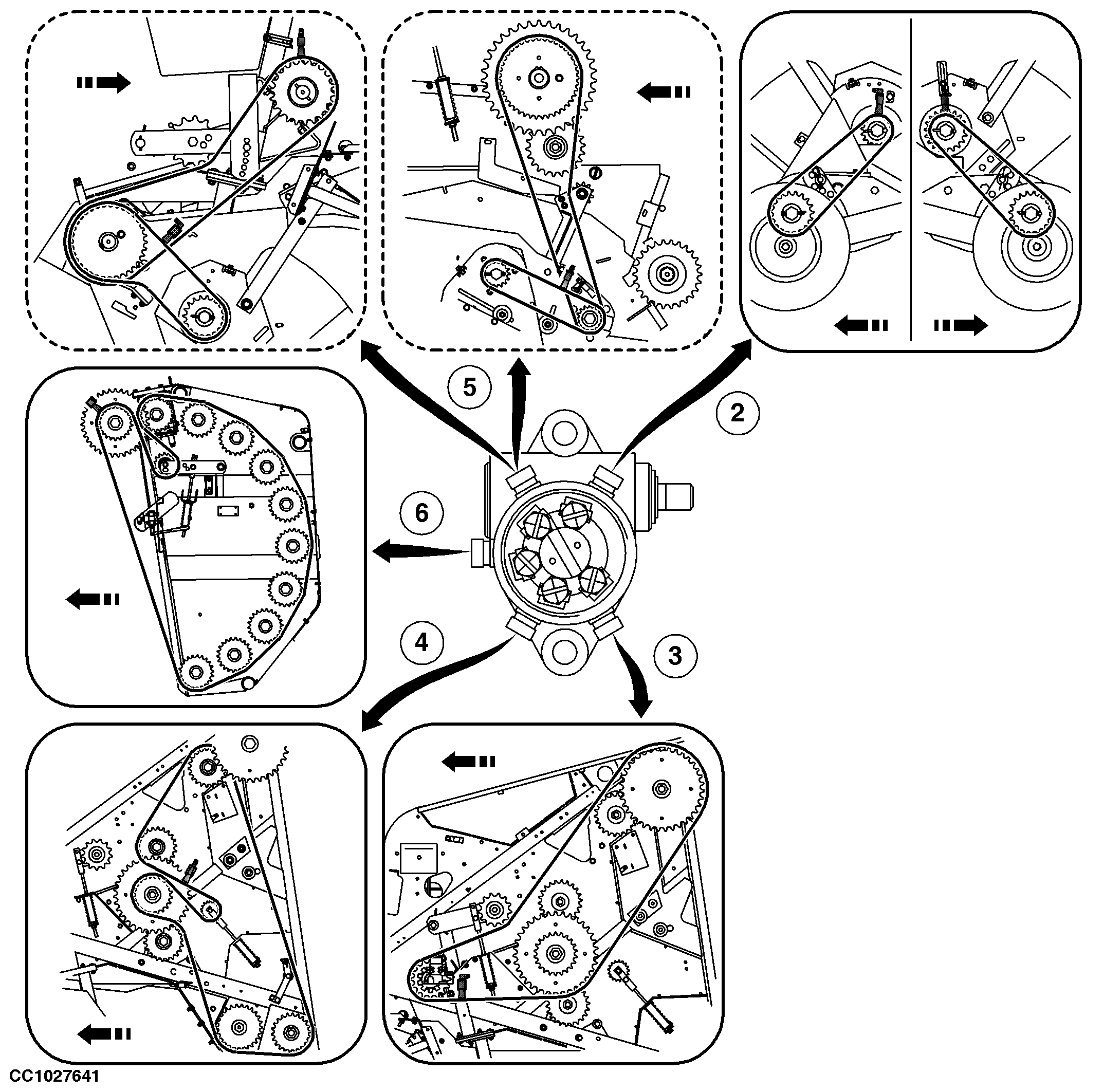 5
2
6
4
3
CC1027641