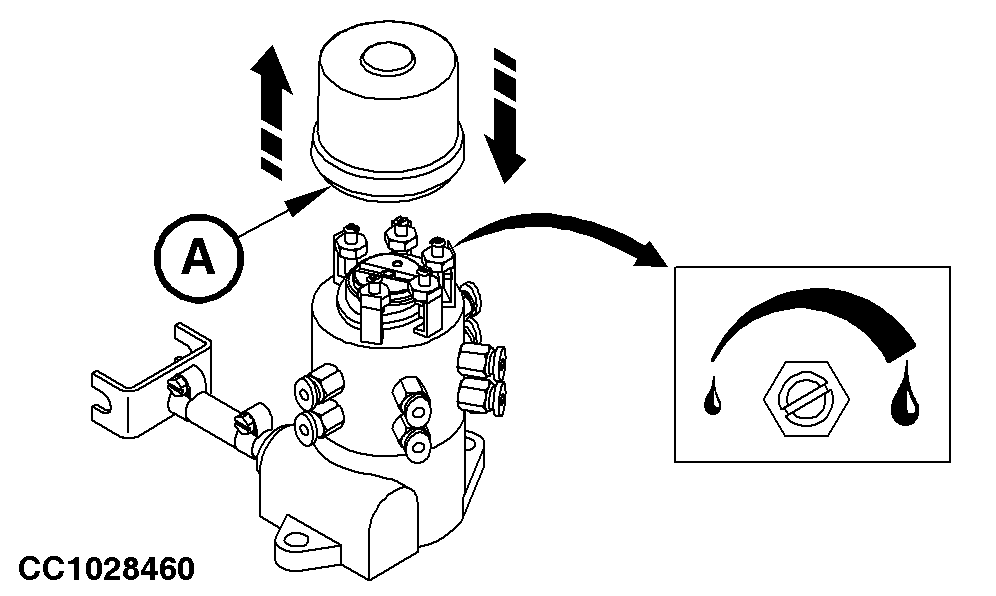 A

CC1028460