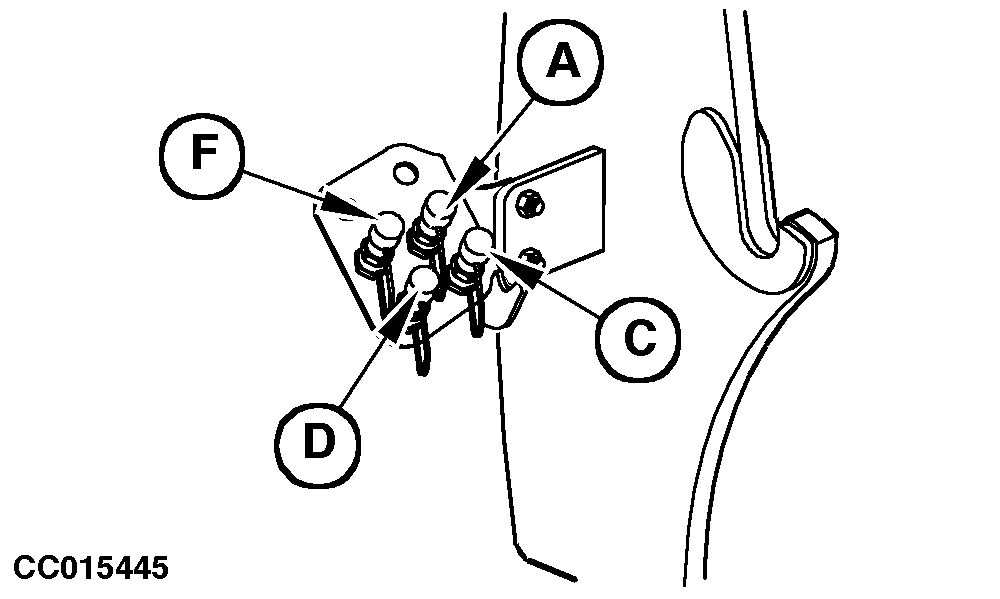 A
F
C
D
CC015445