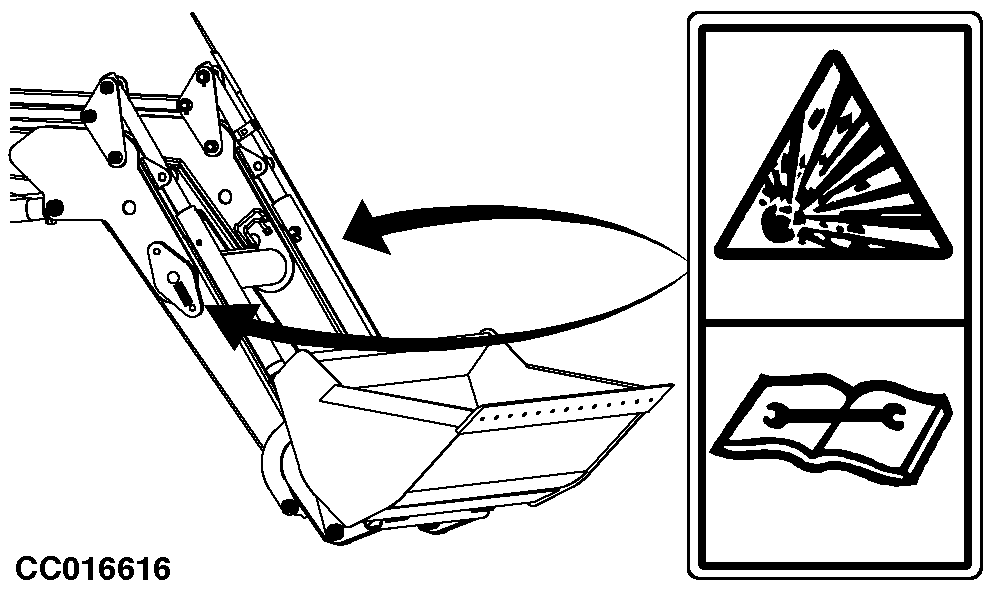 CC016616