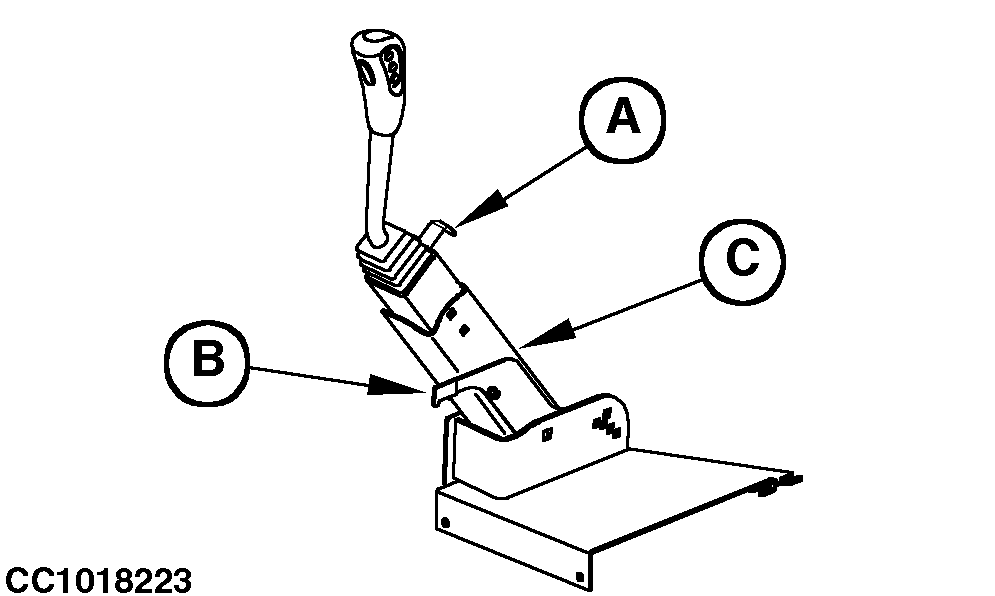 A
C
B
CC1018223