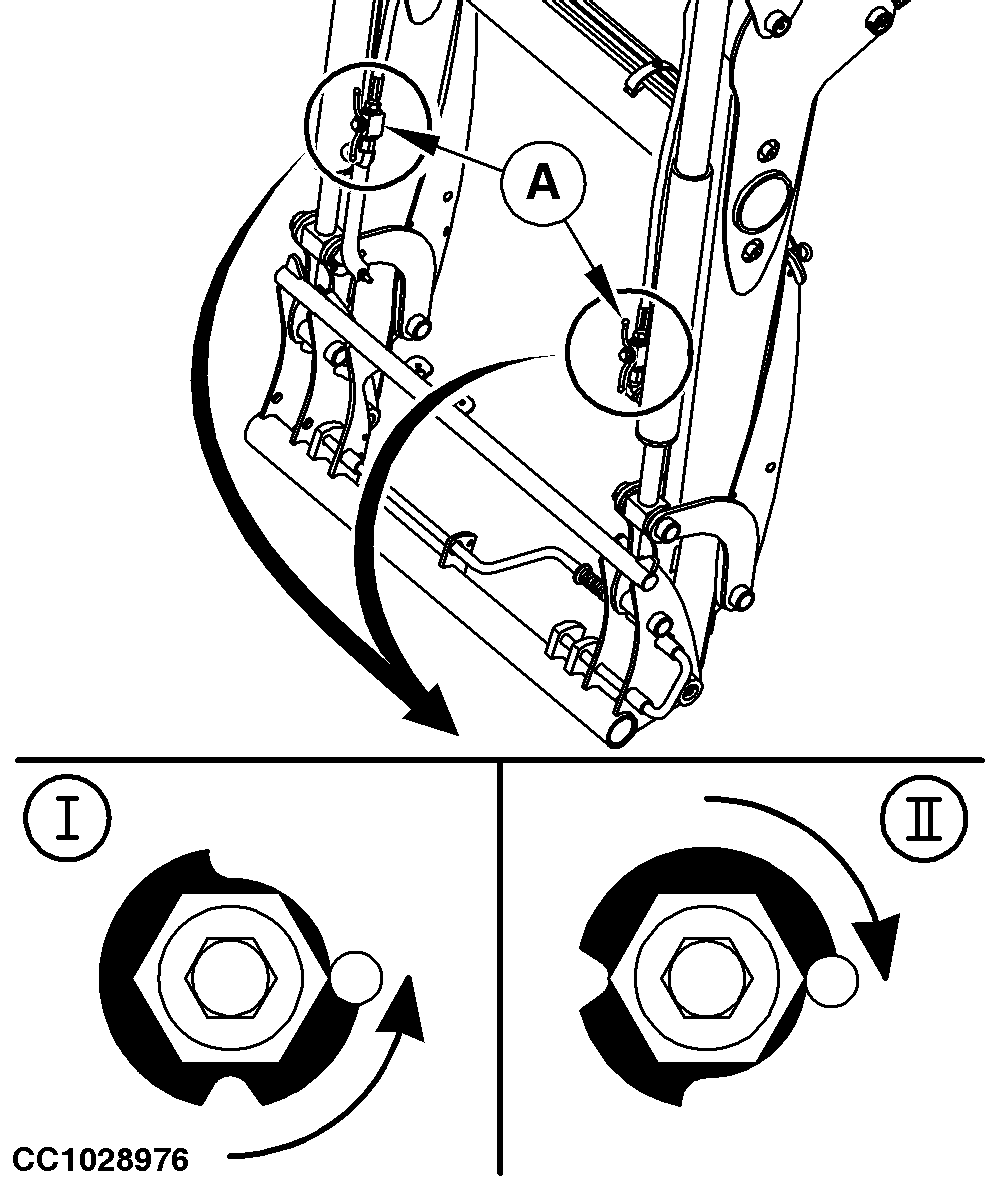 A

I

II

CC1028976