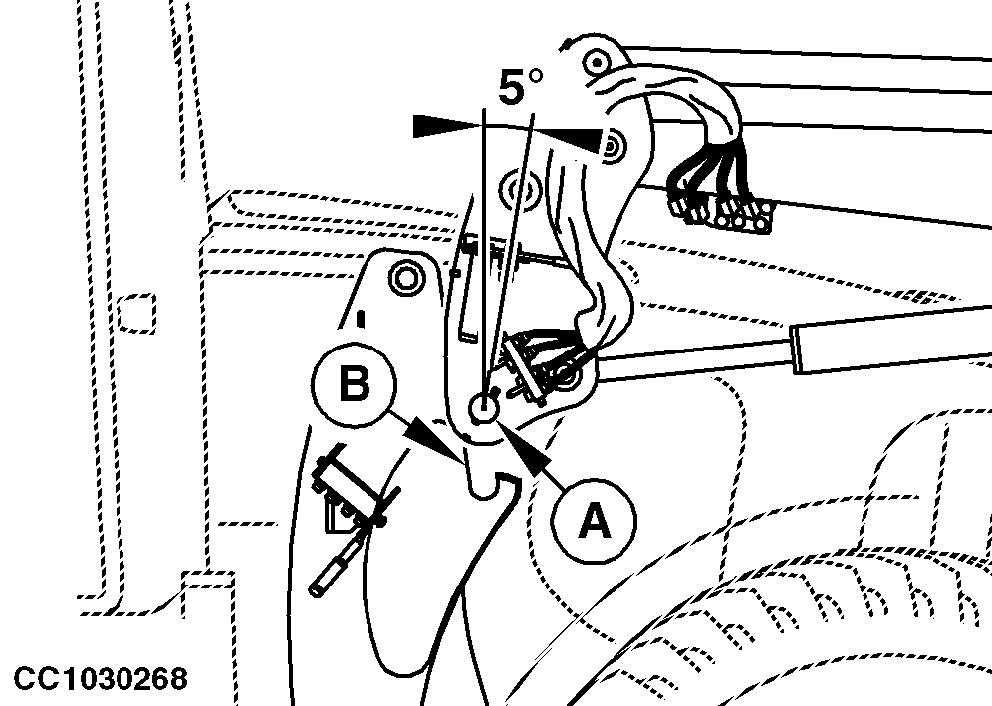 5°

B

A

CC1030268