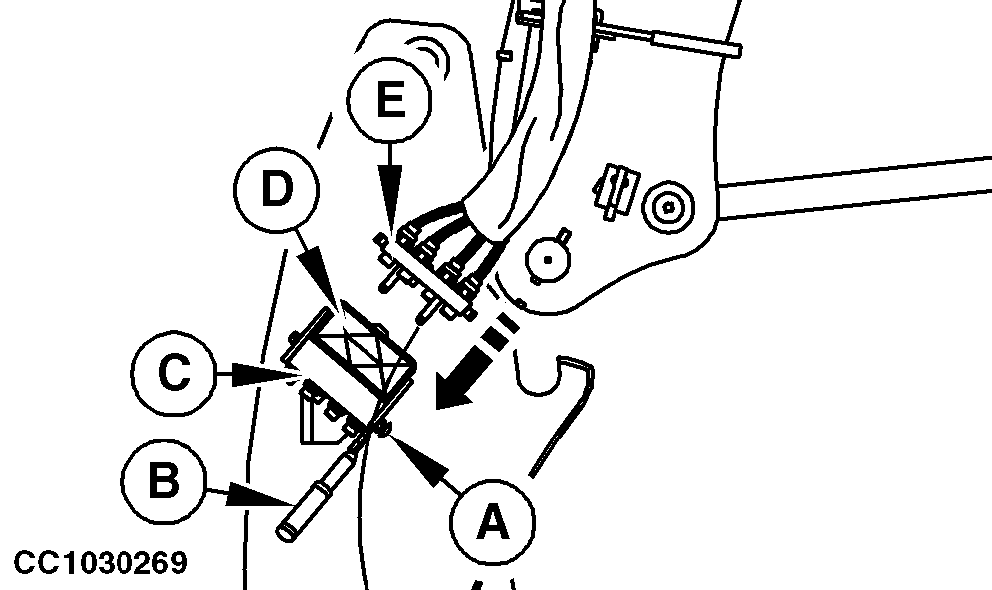 E
D
C
B
A
CC1030269