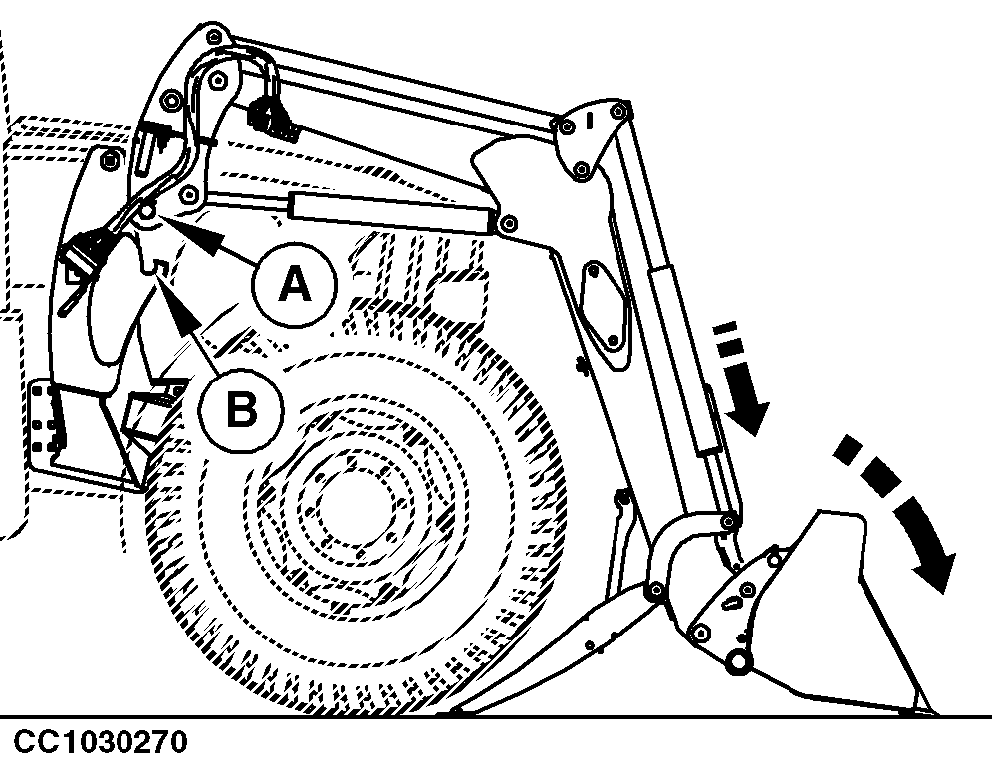 A

B

CC1030270