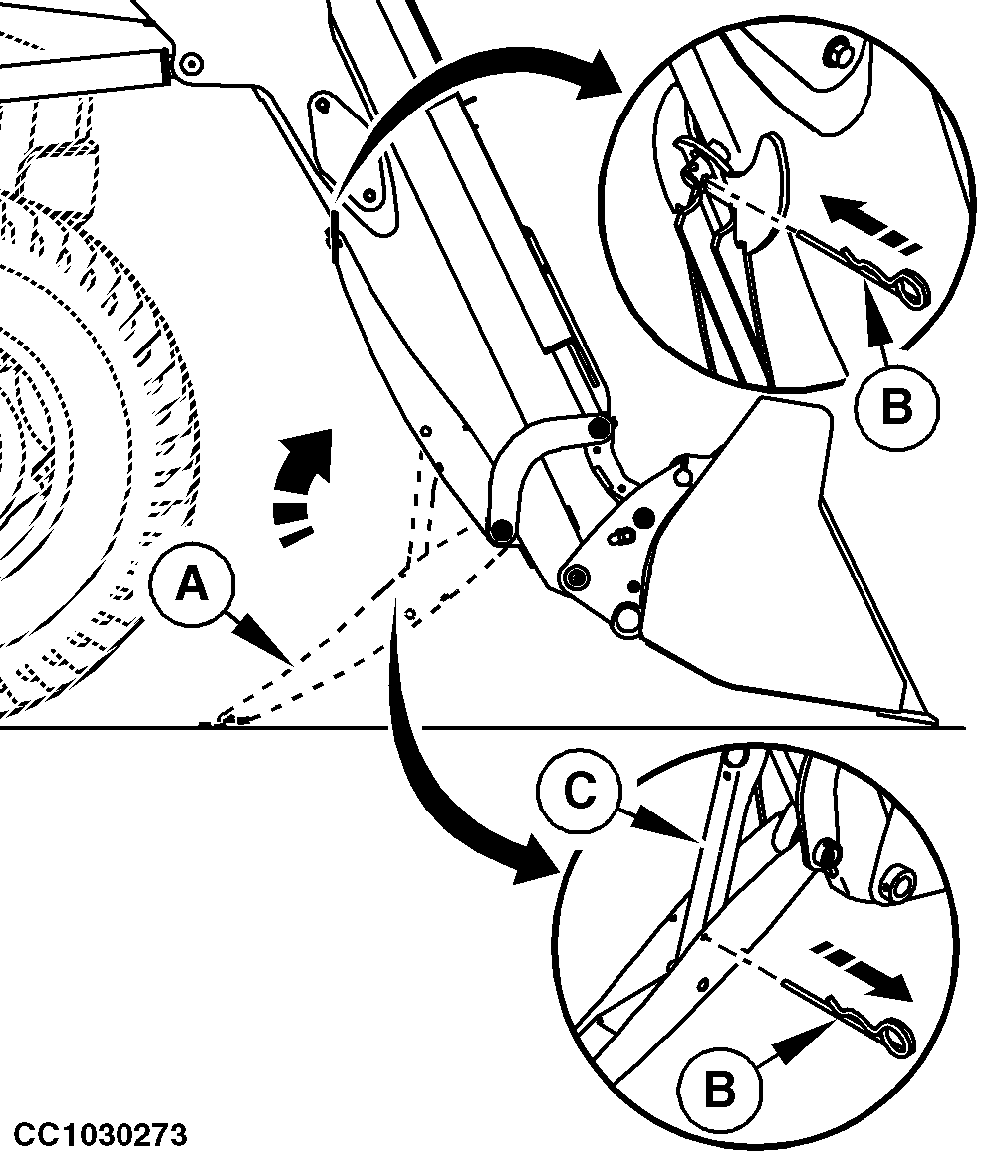 B
A
C
B
CC1030273