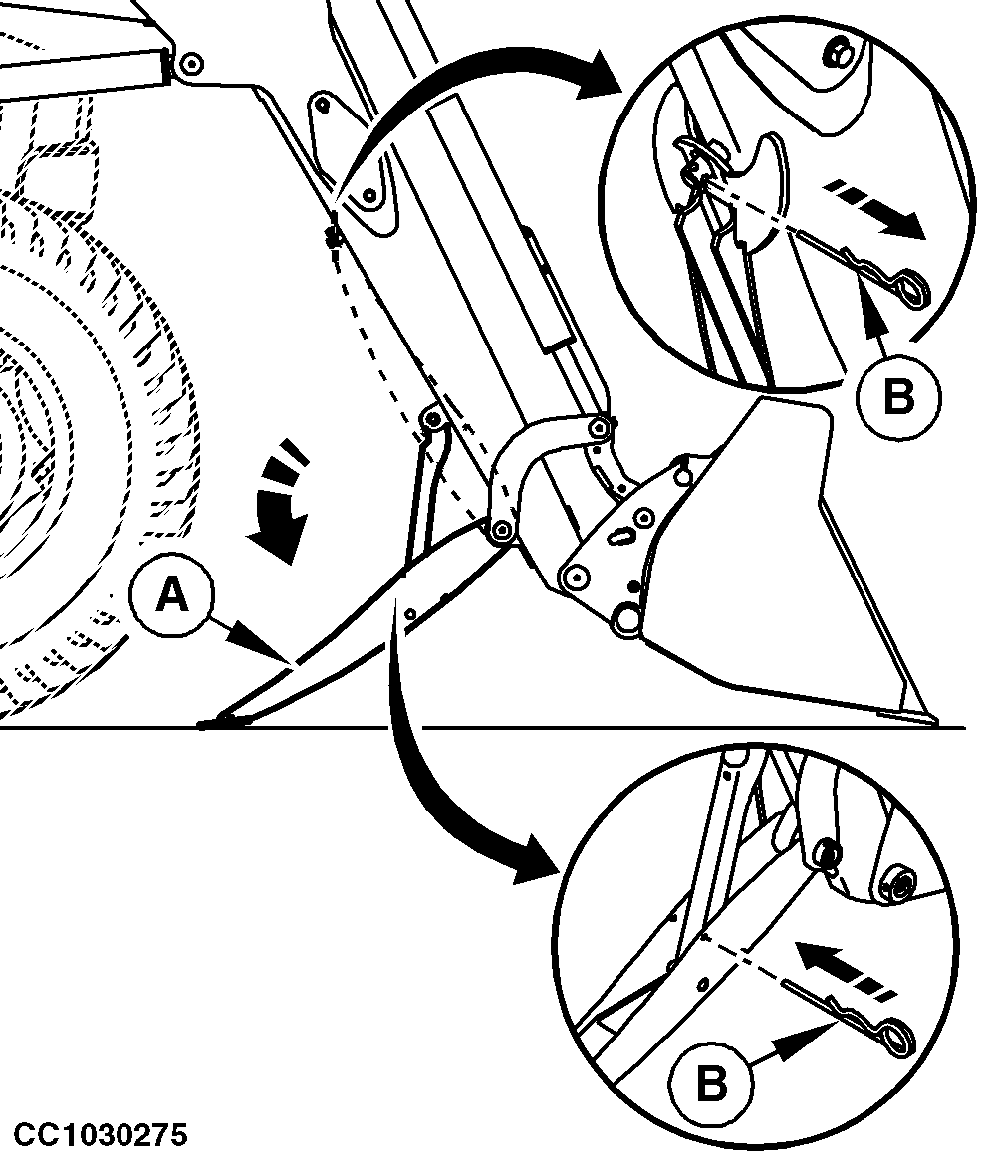 B

A

B

CC1030275